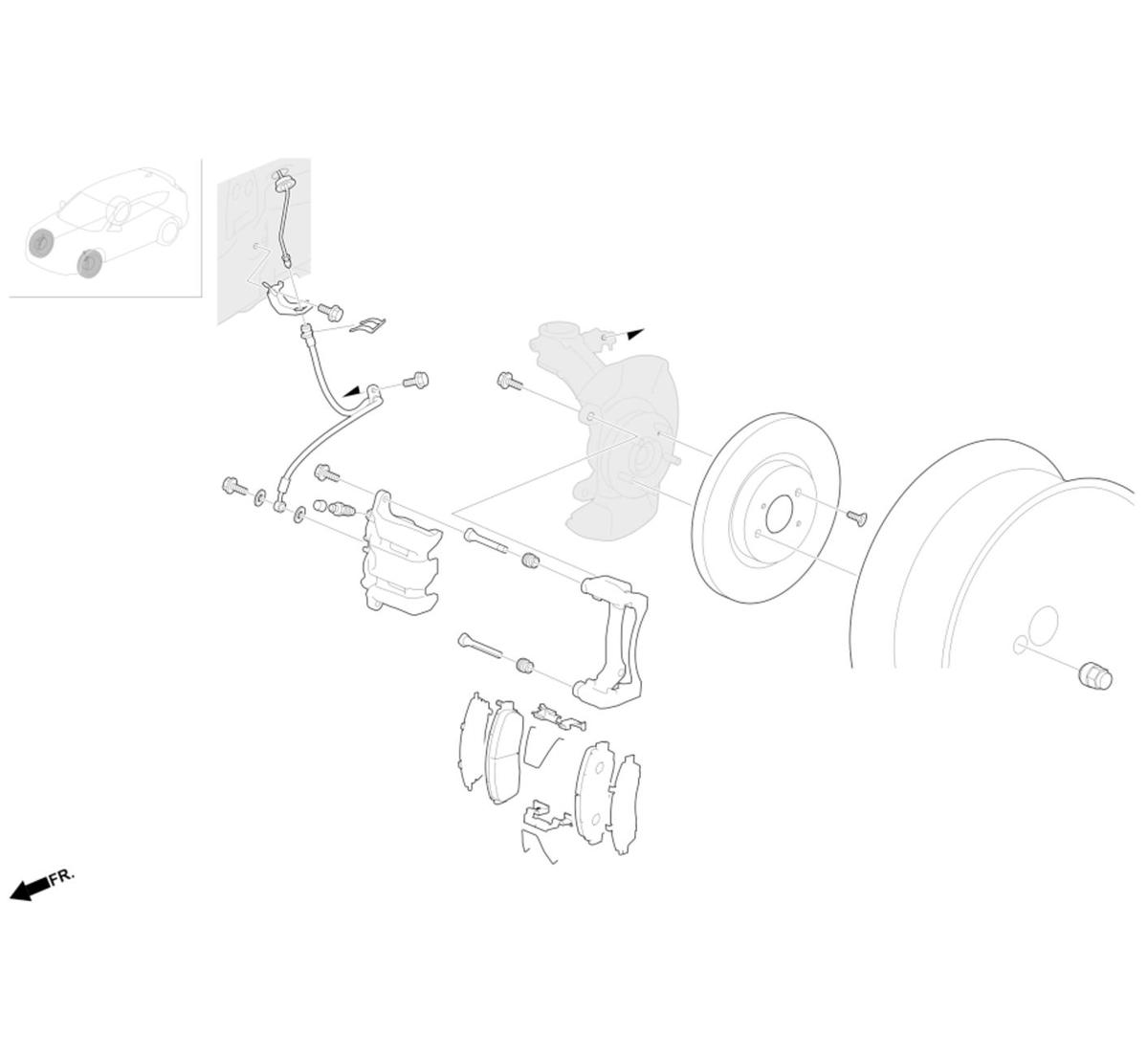 FR.