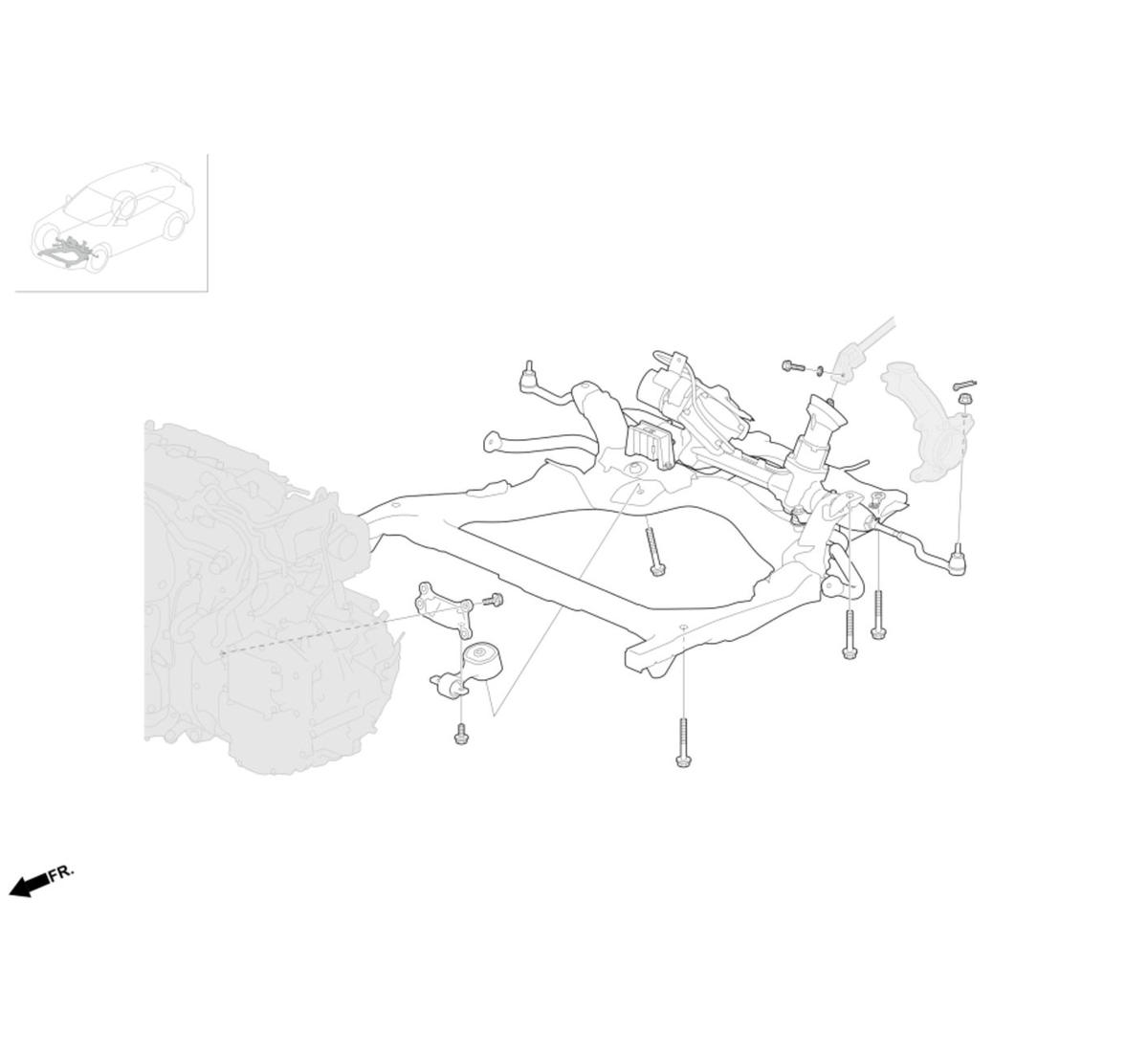 FR.