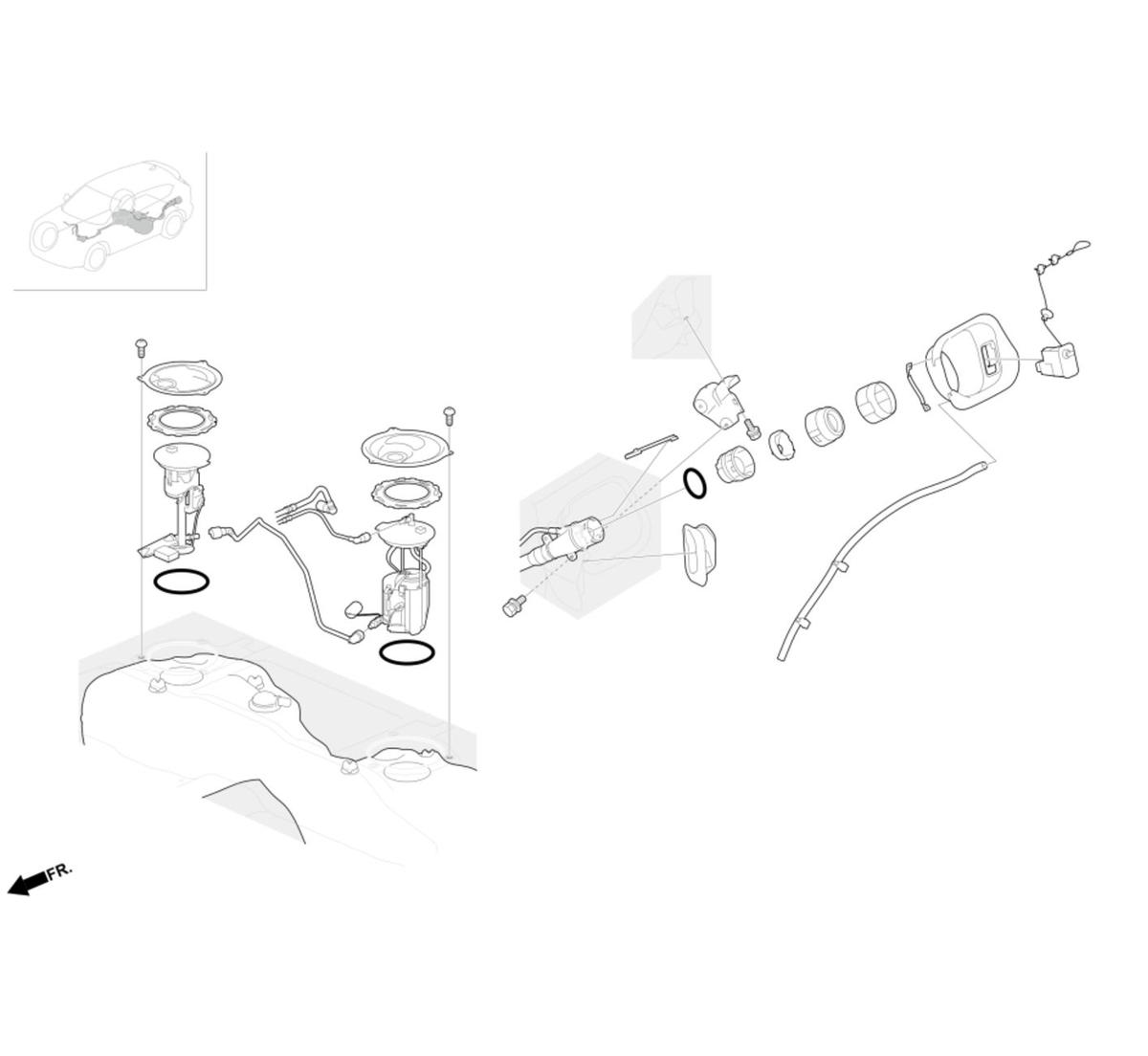 FR.