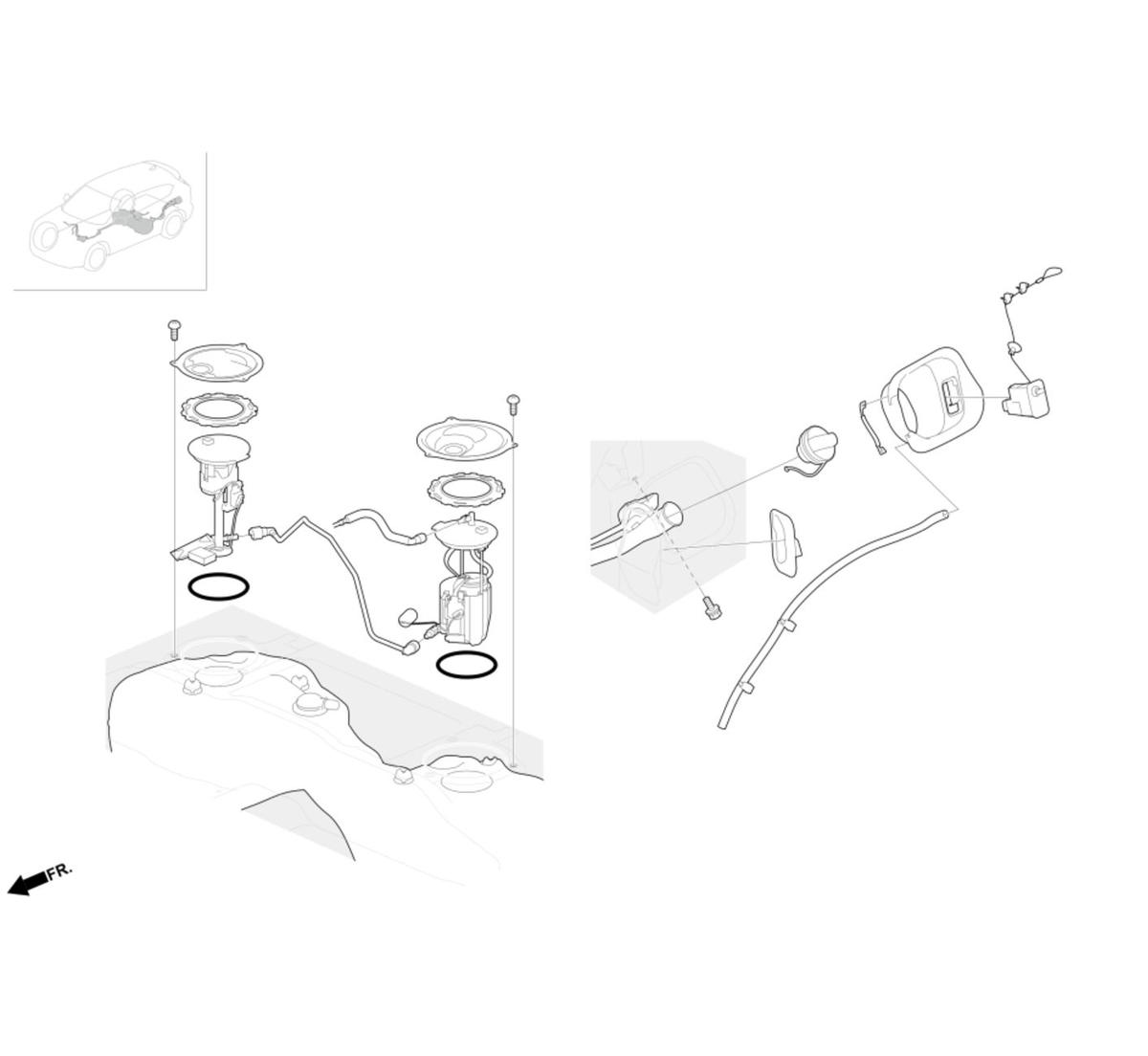 FR.