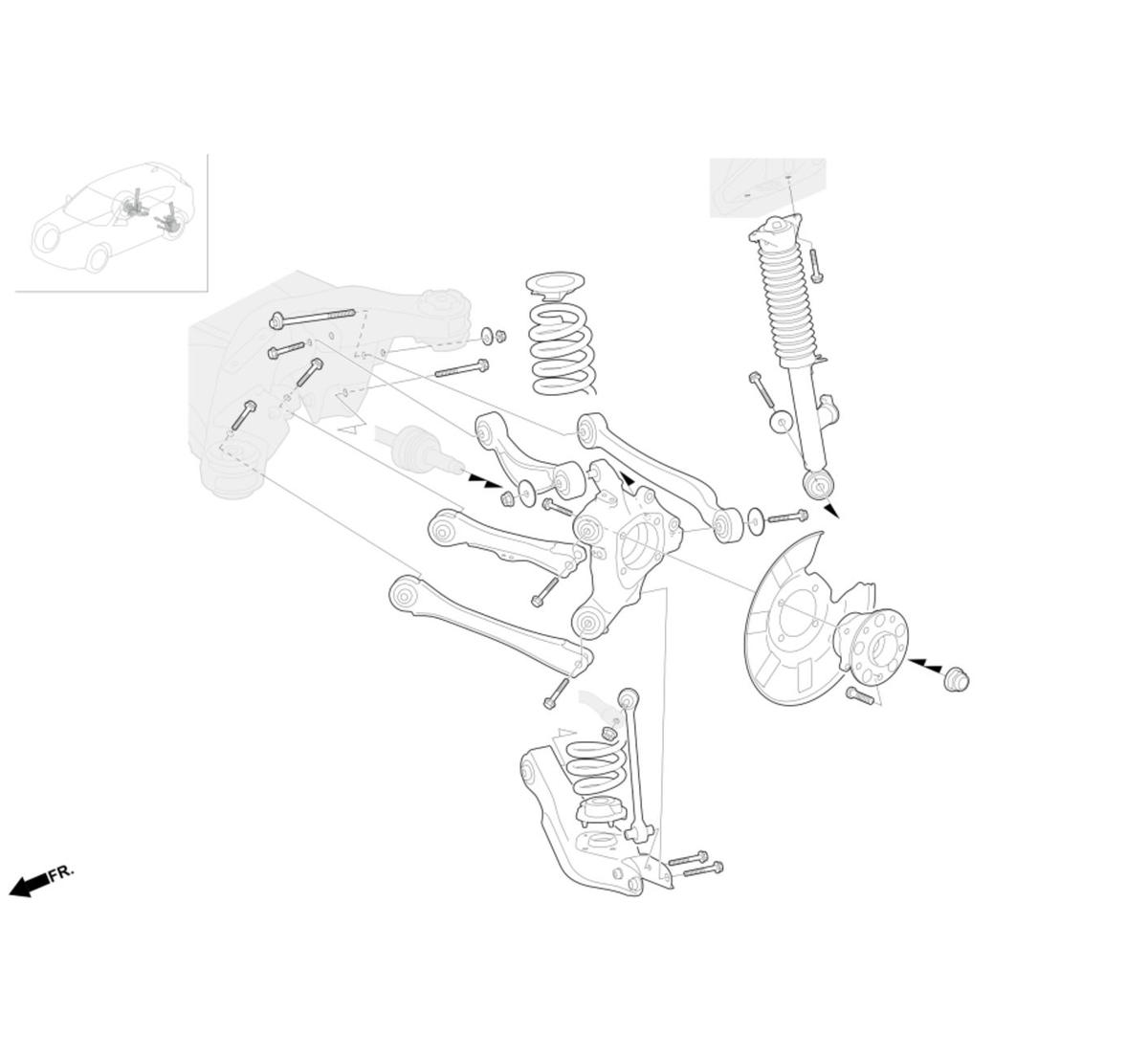 FR.