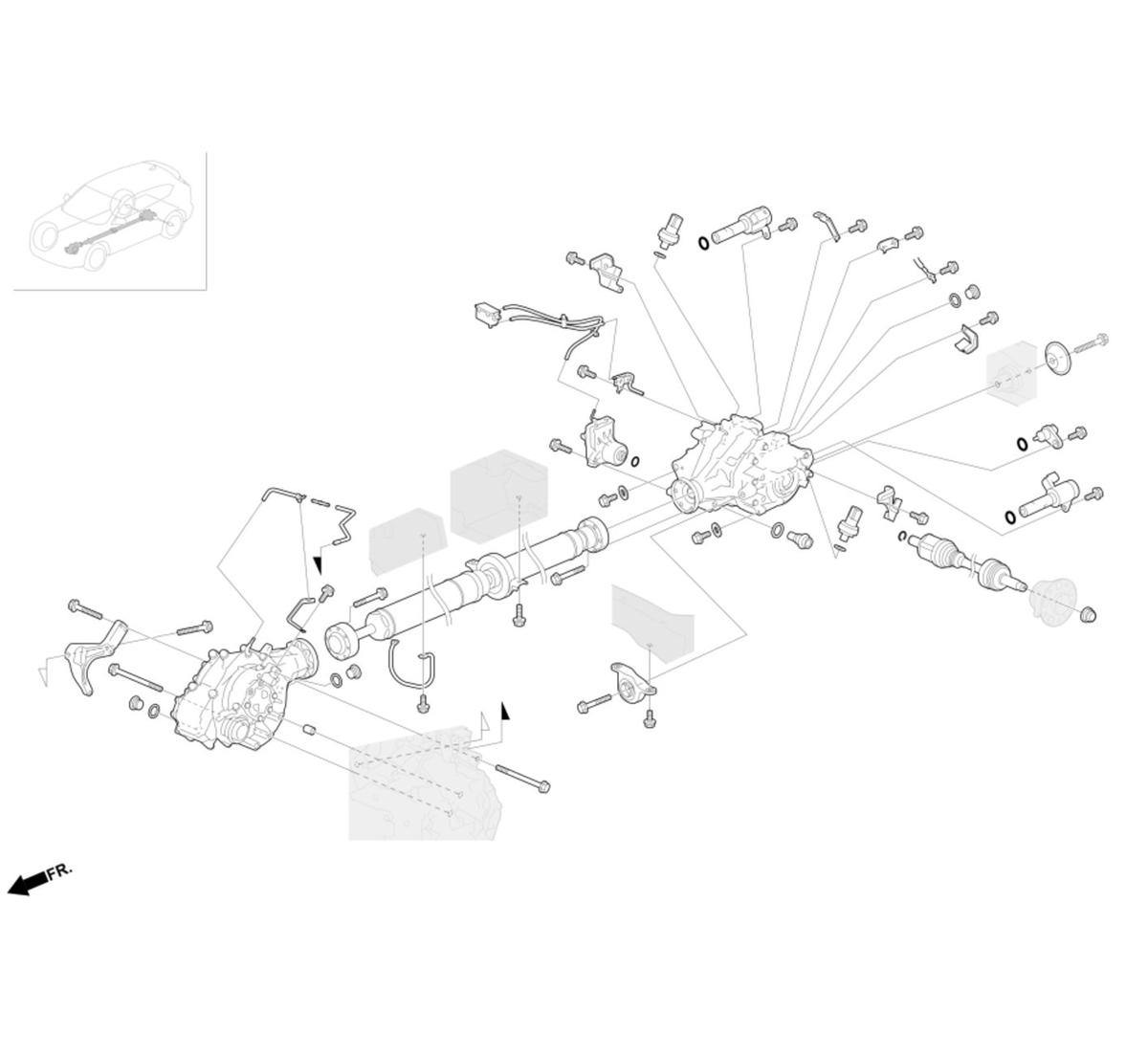 FR.