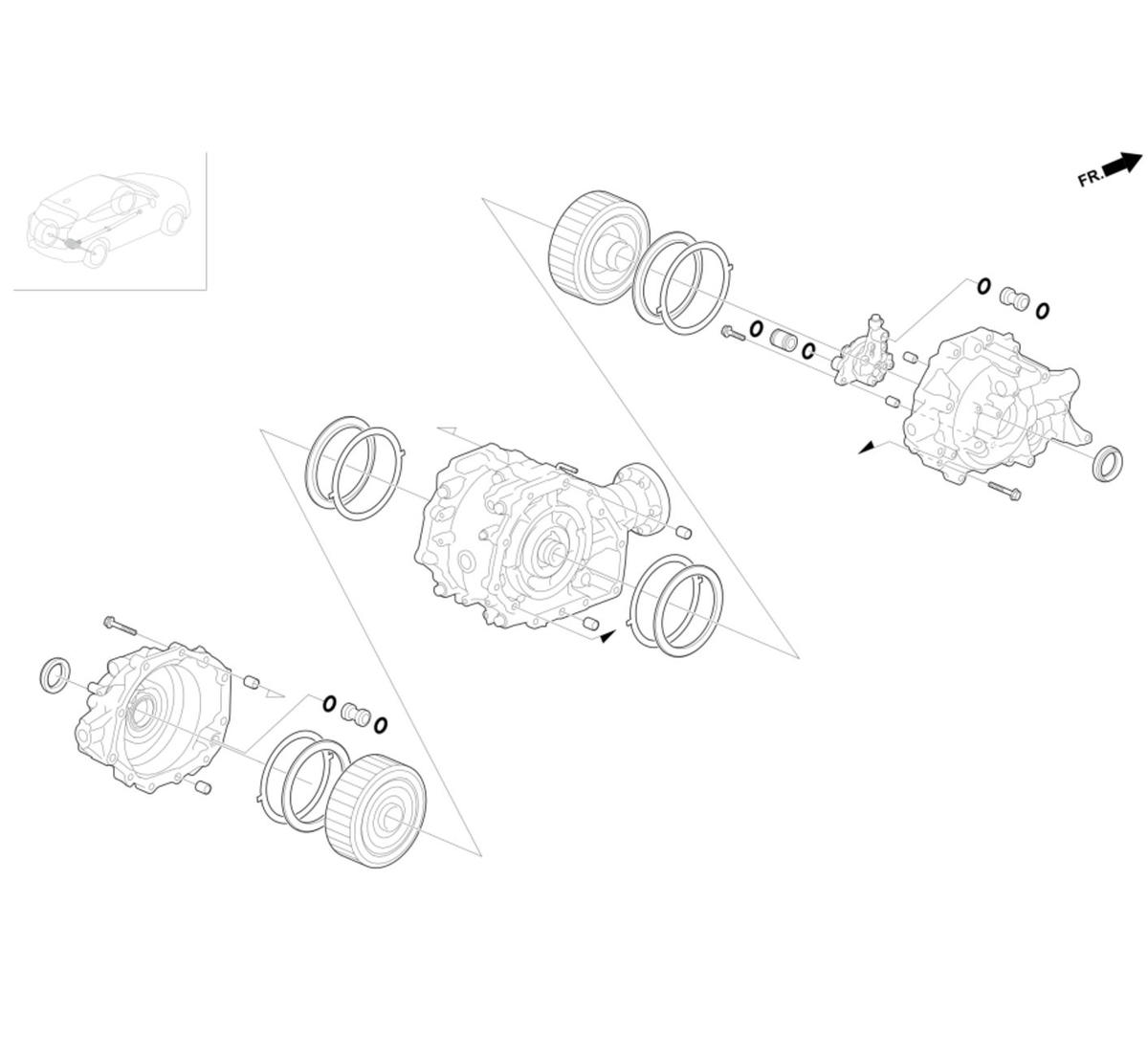 FR.