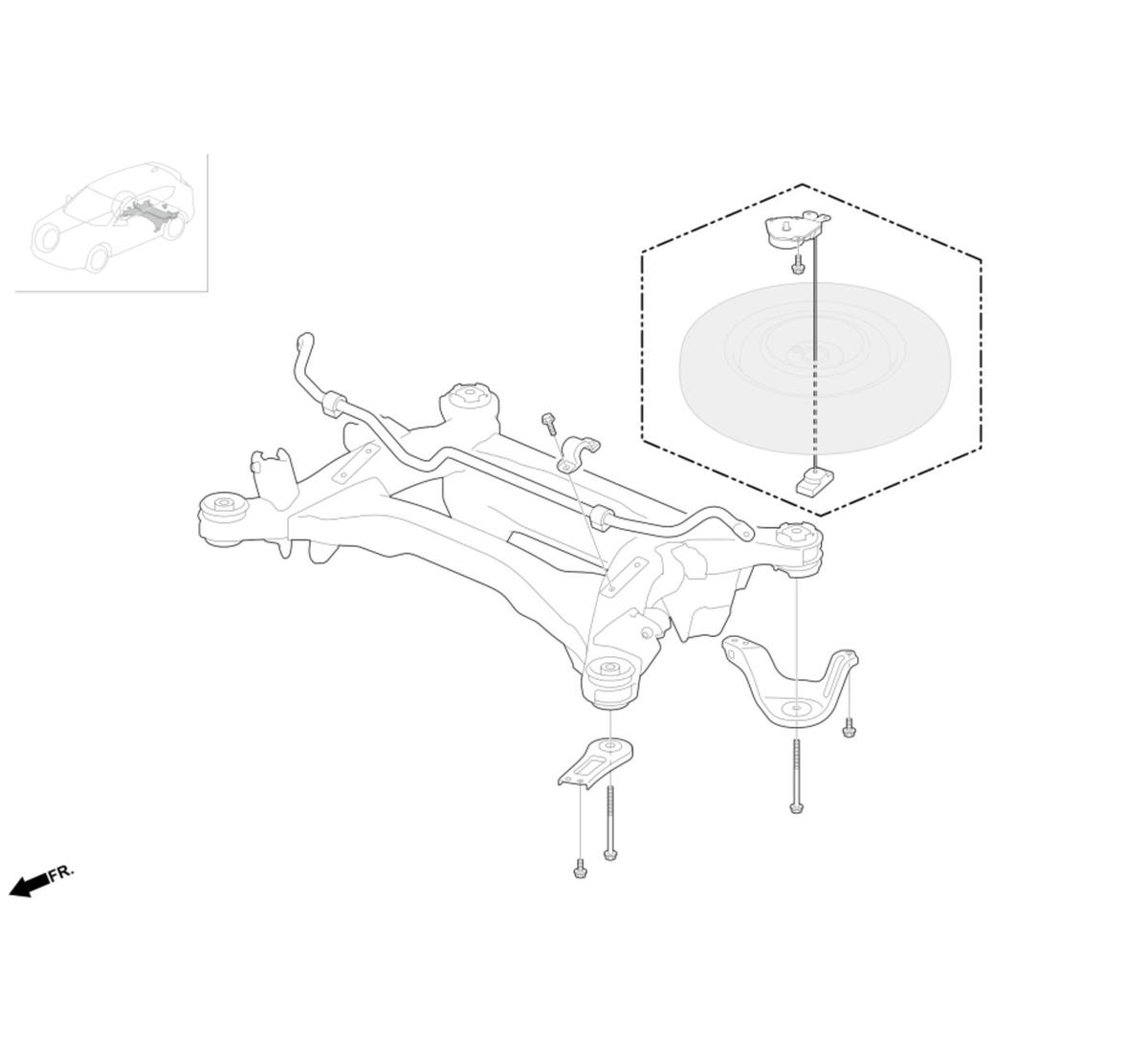 FR.