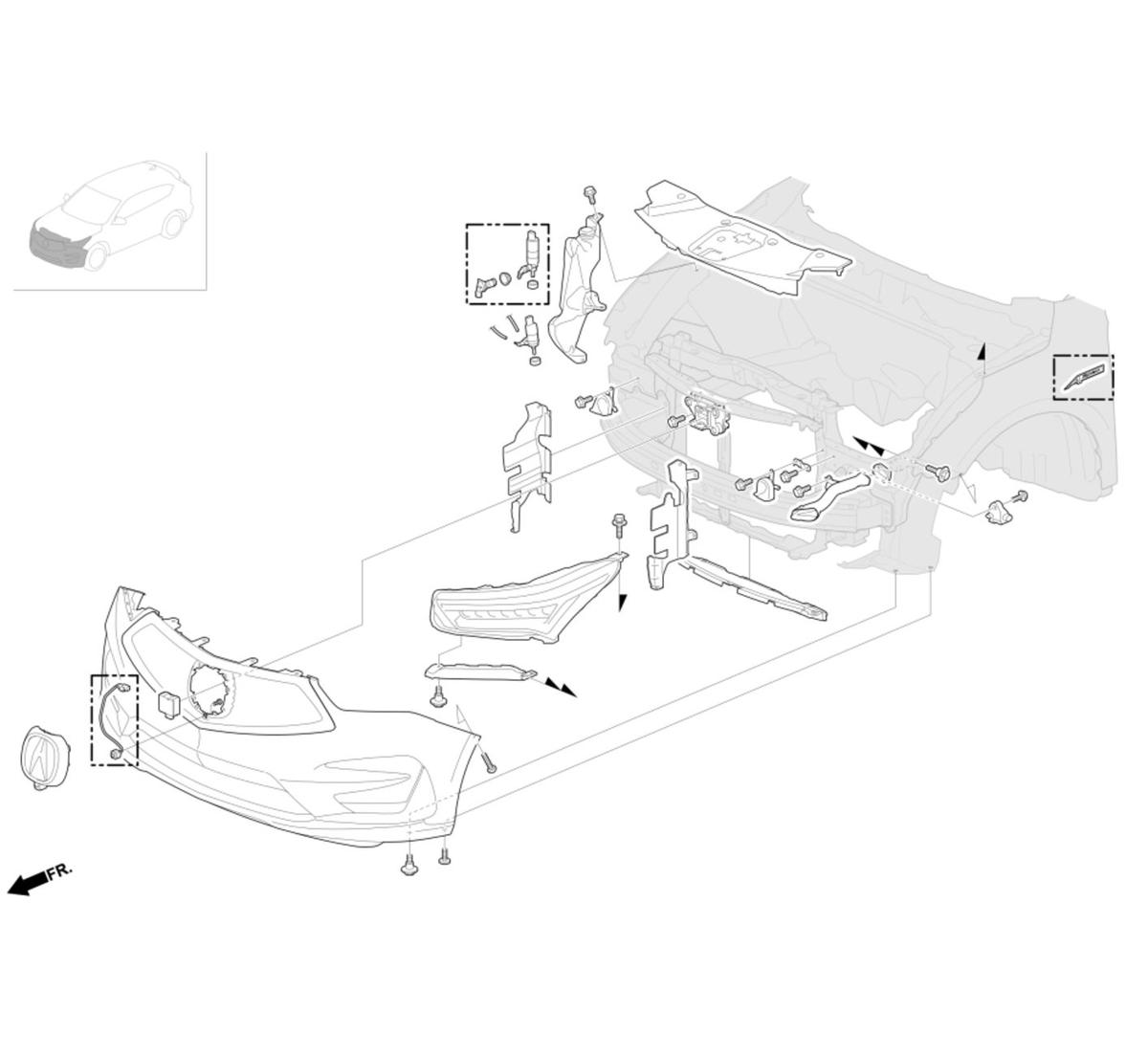 FR.