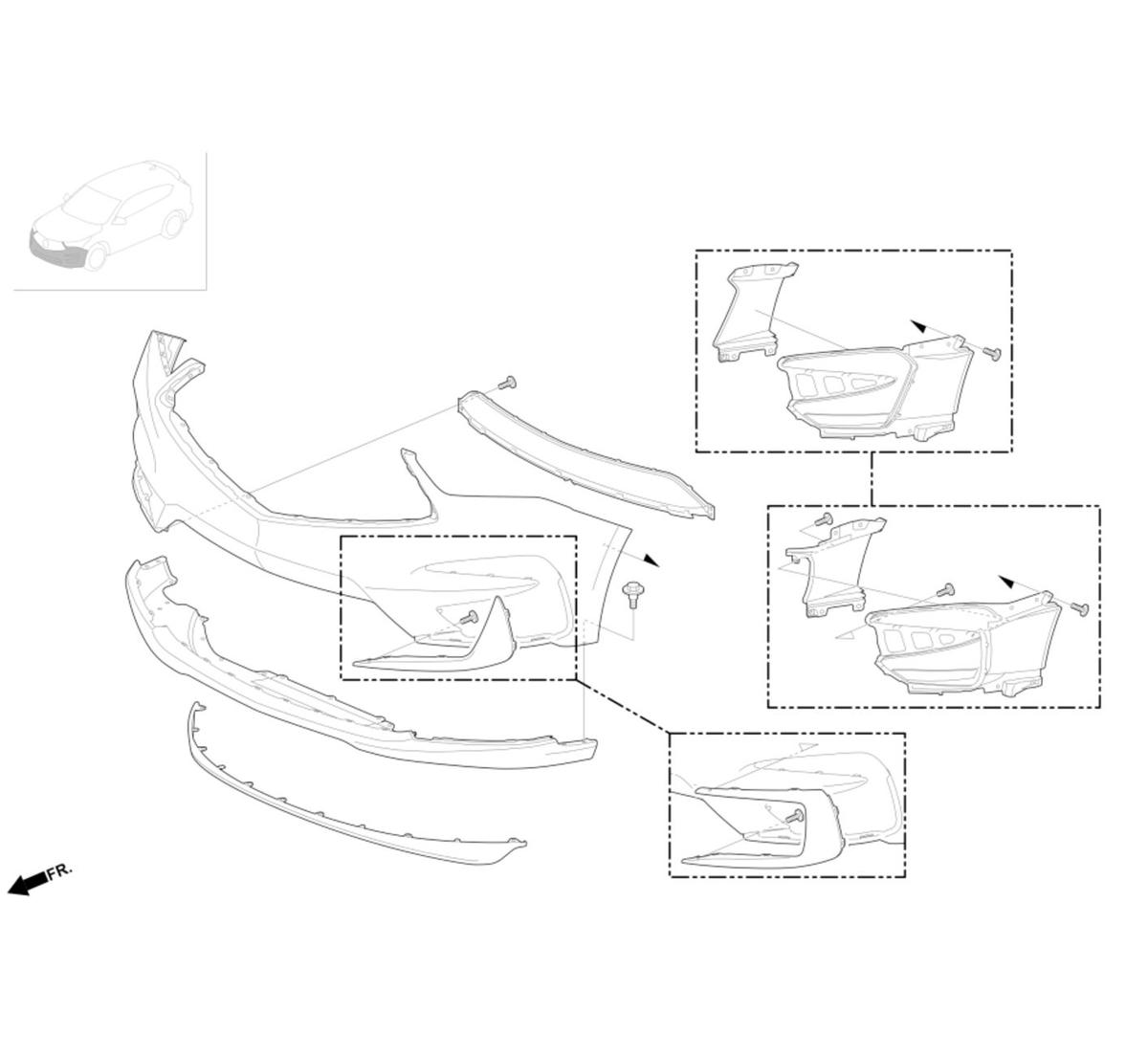 FR.