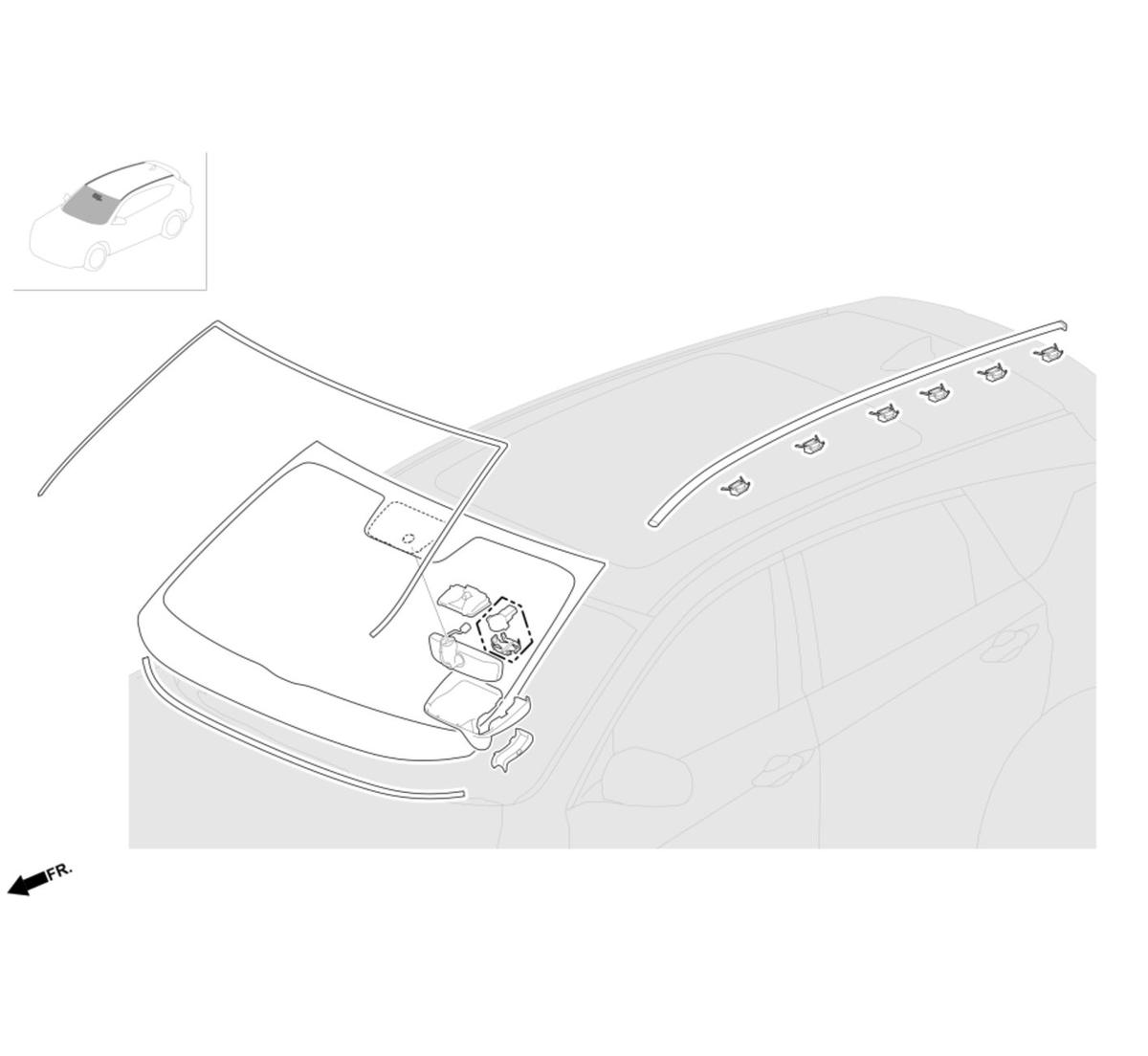 FR.