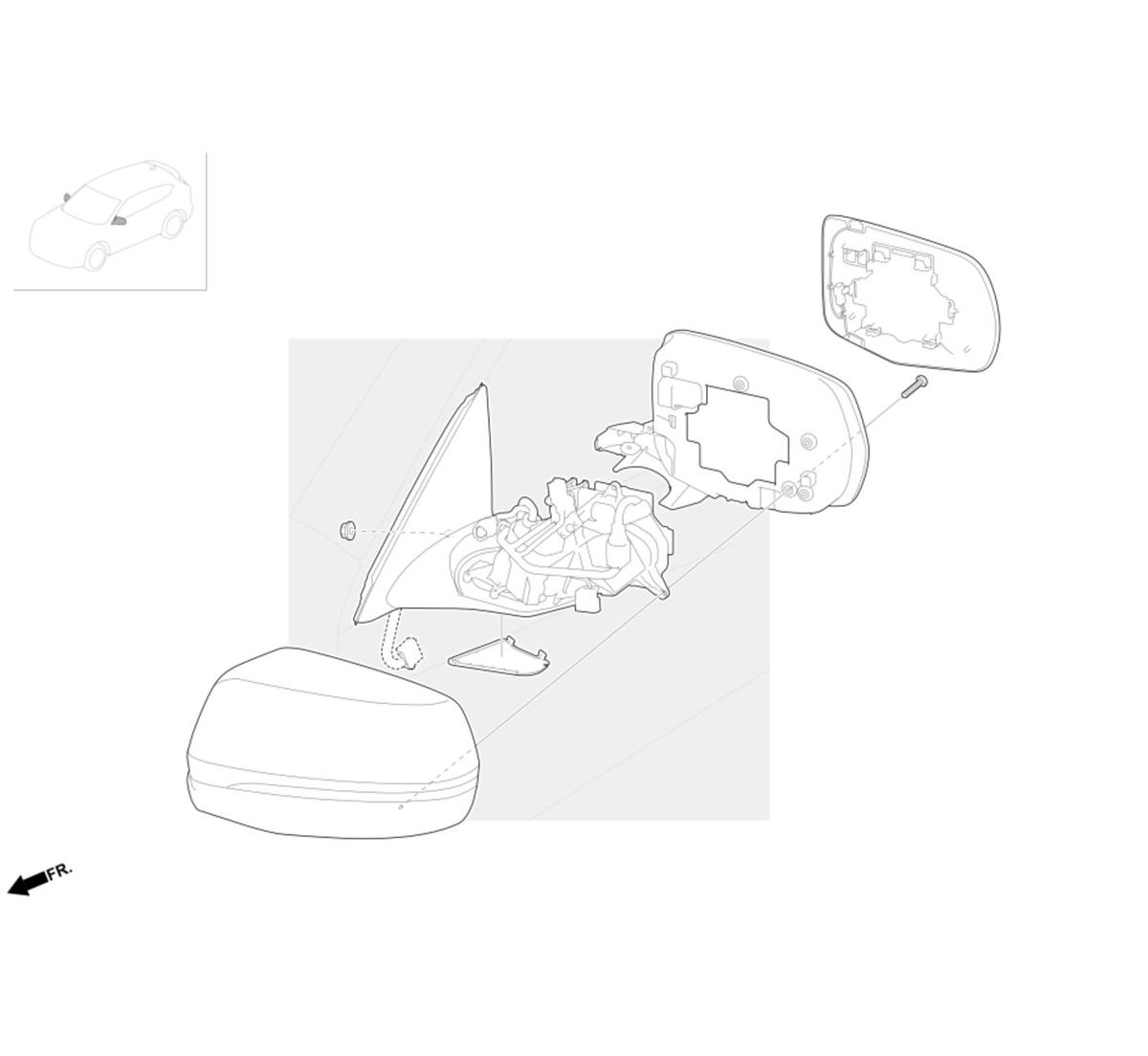 FR.