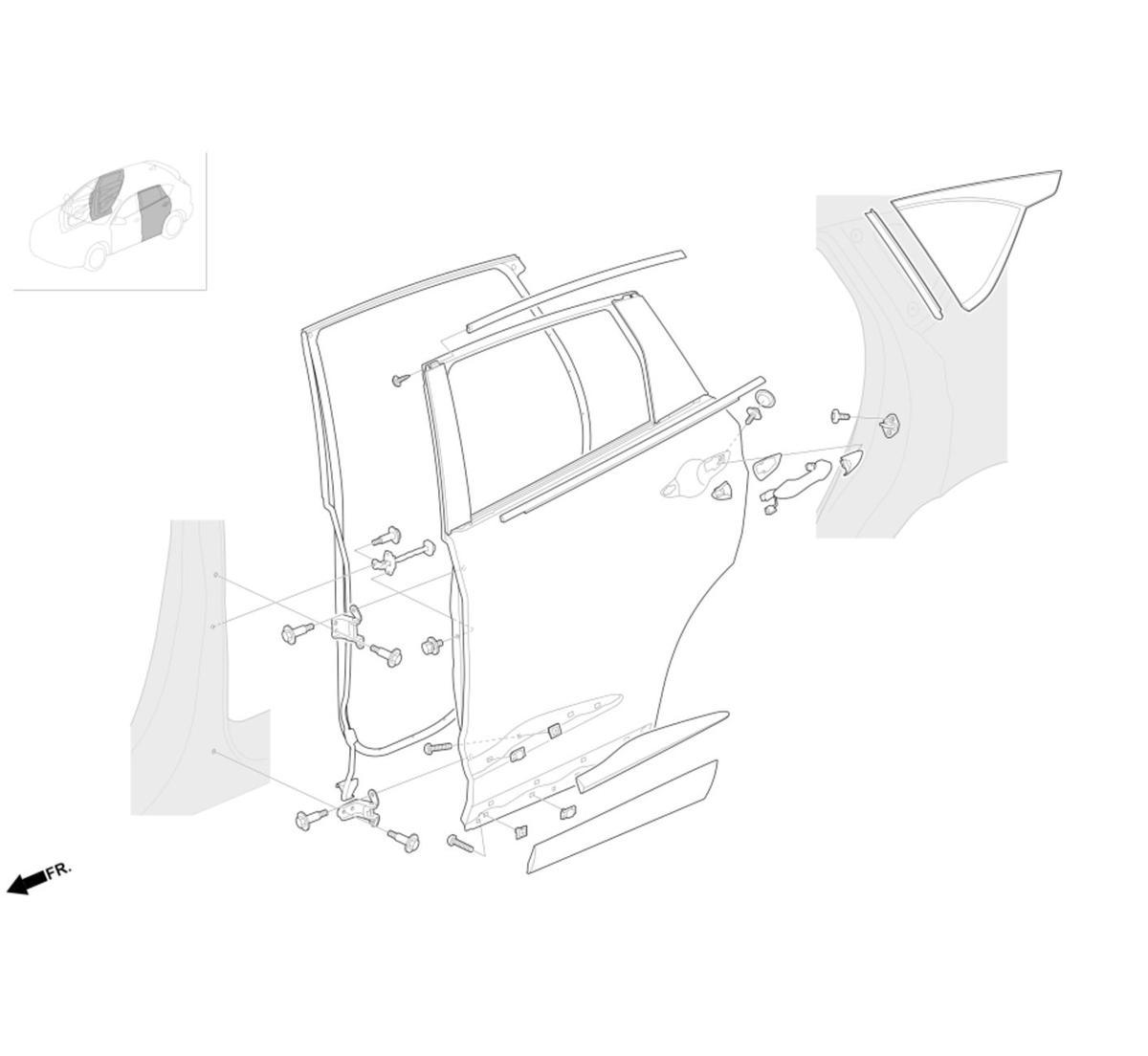 FR.