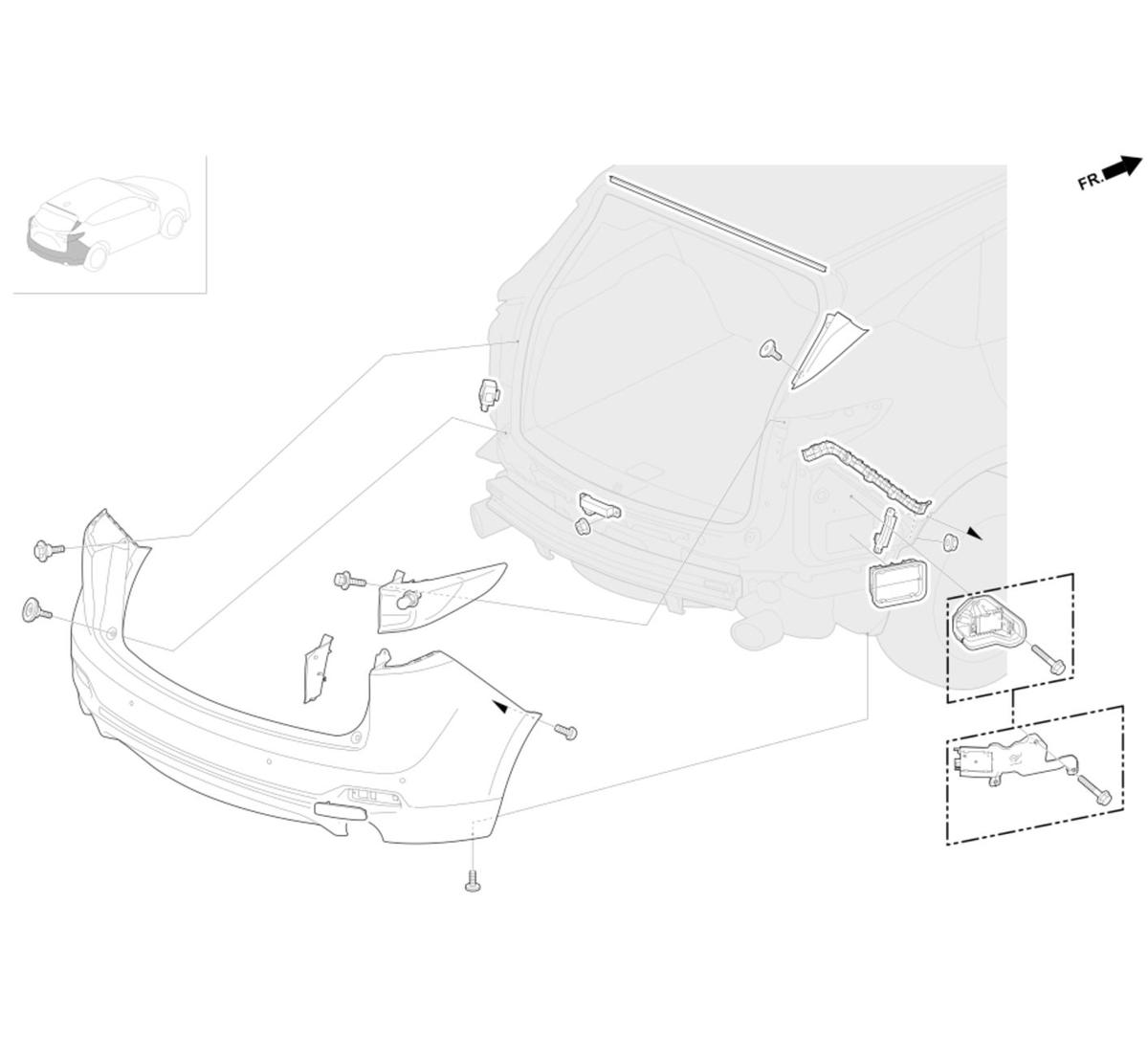 FR.