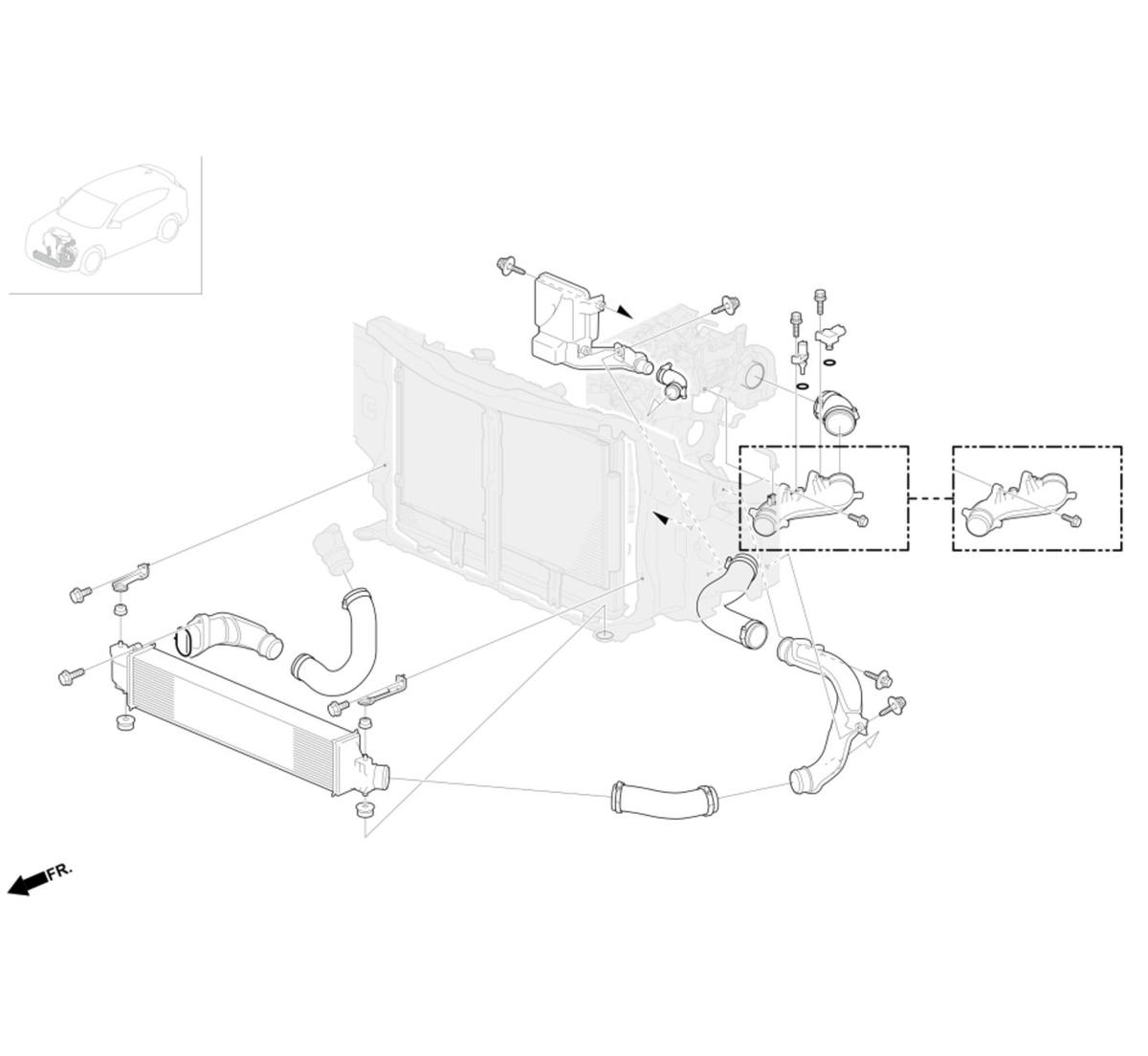 FR.