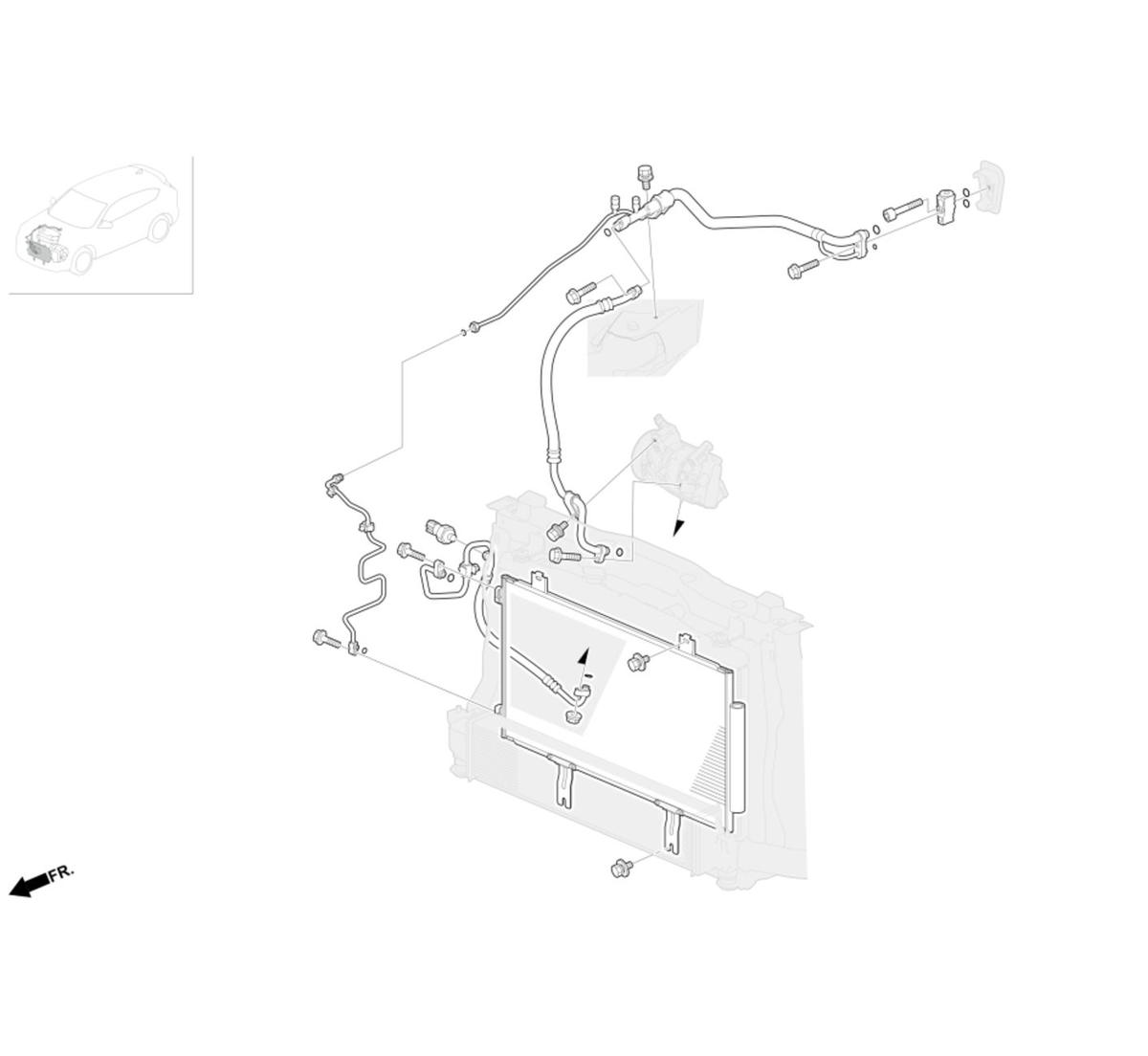 FR.