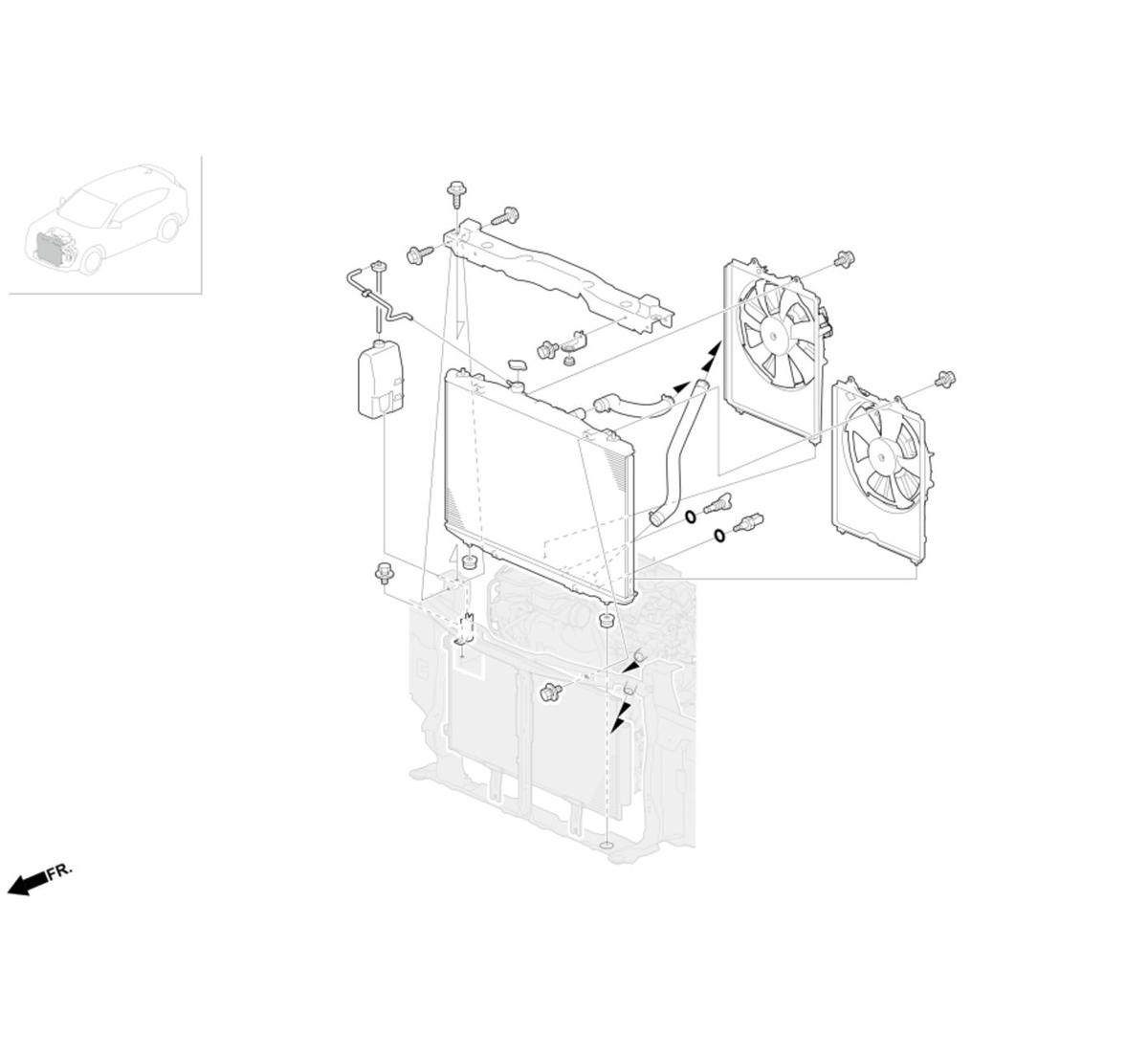 FR.