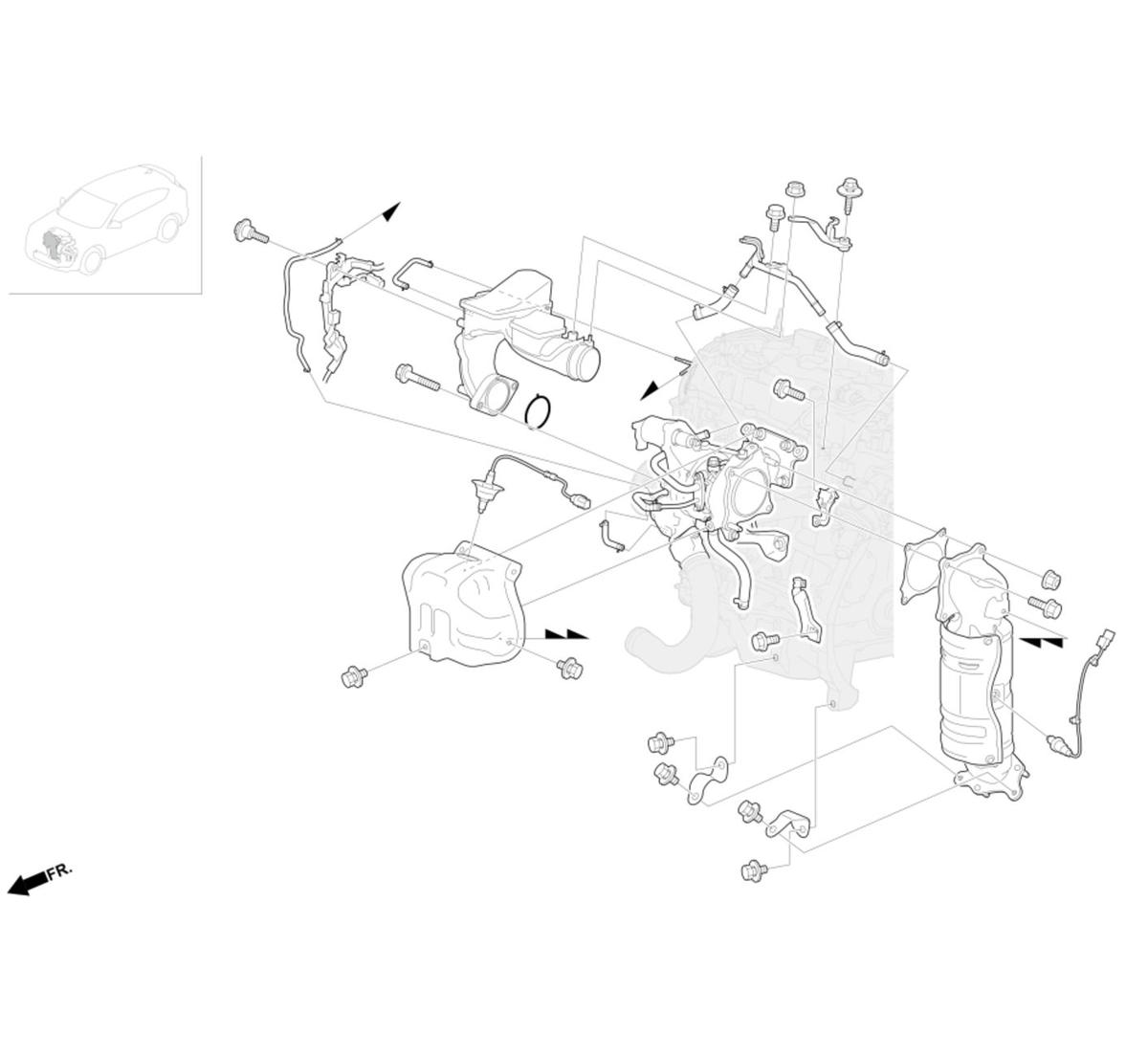 FR.