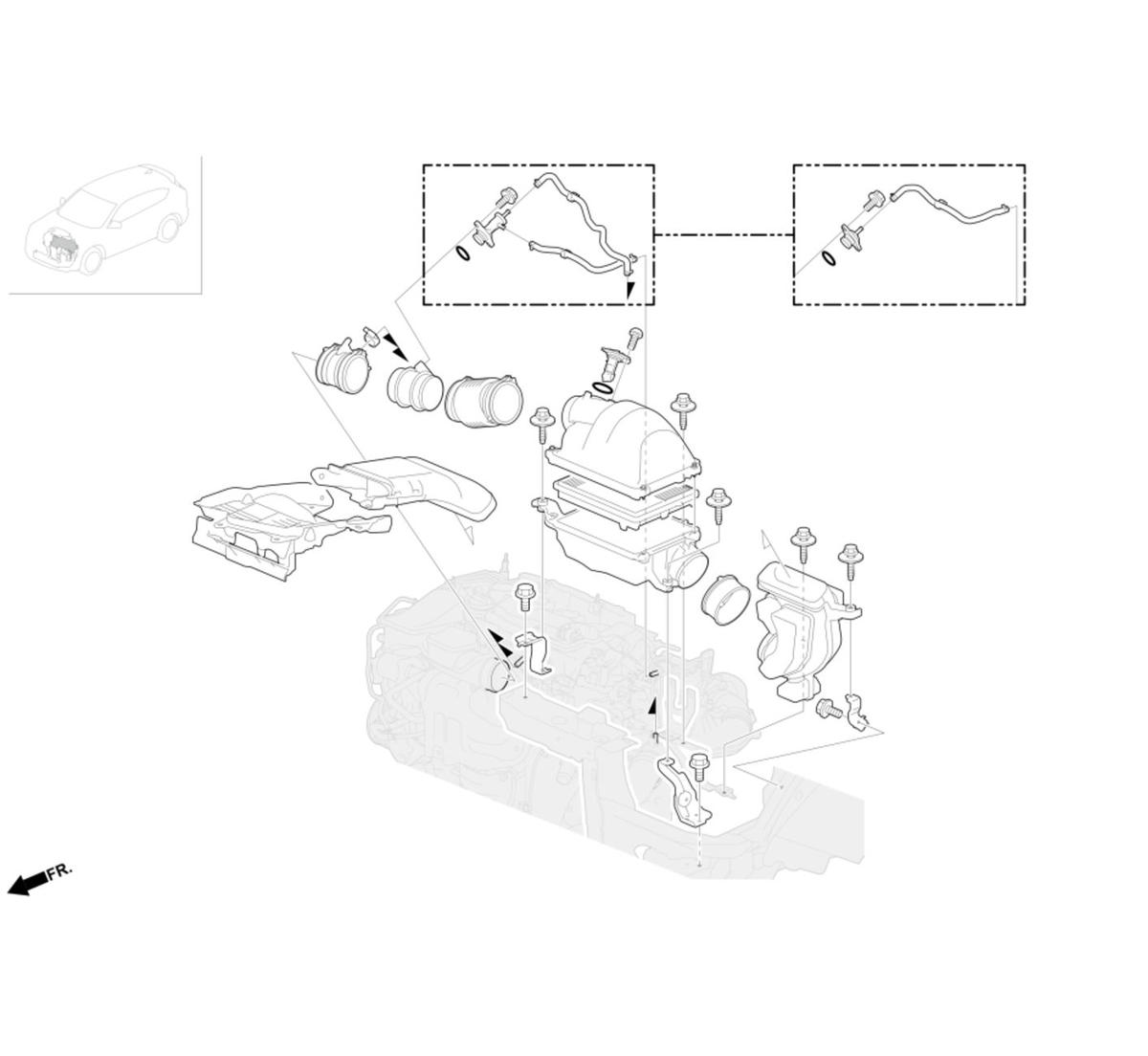 FR.