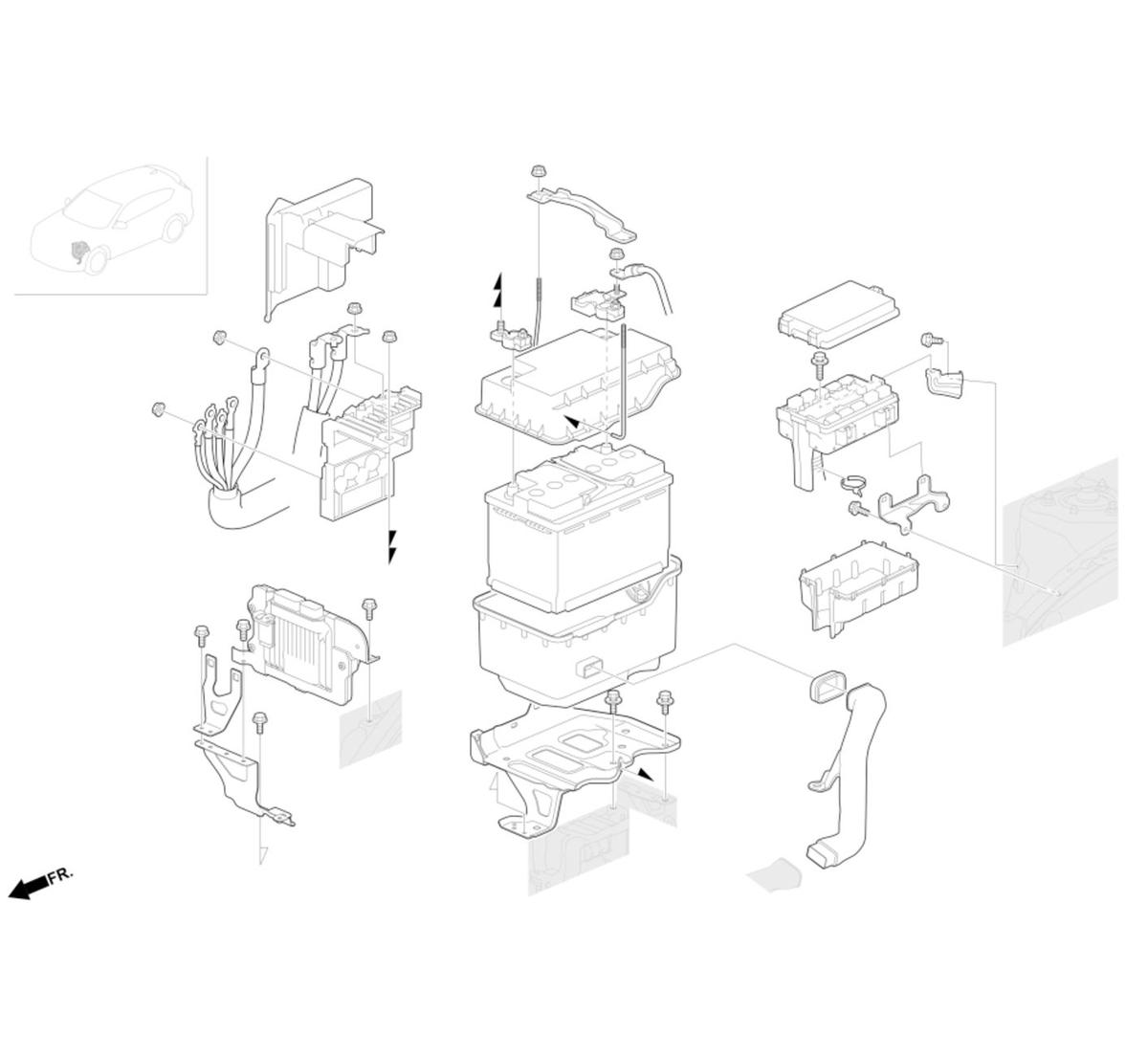 FR.