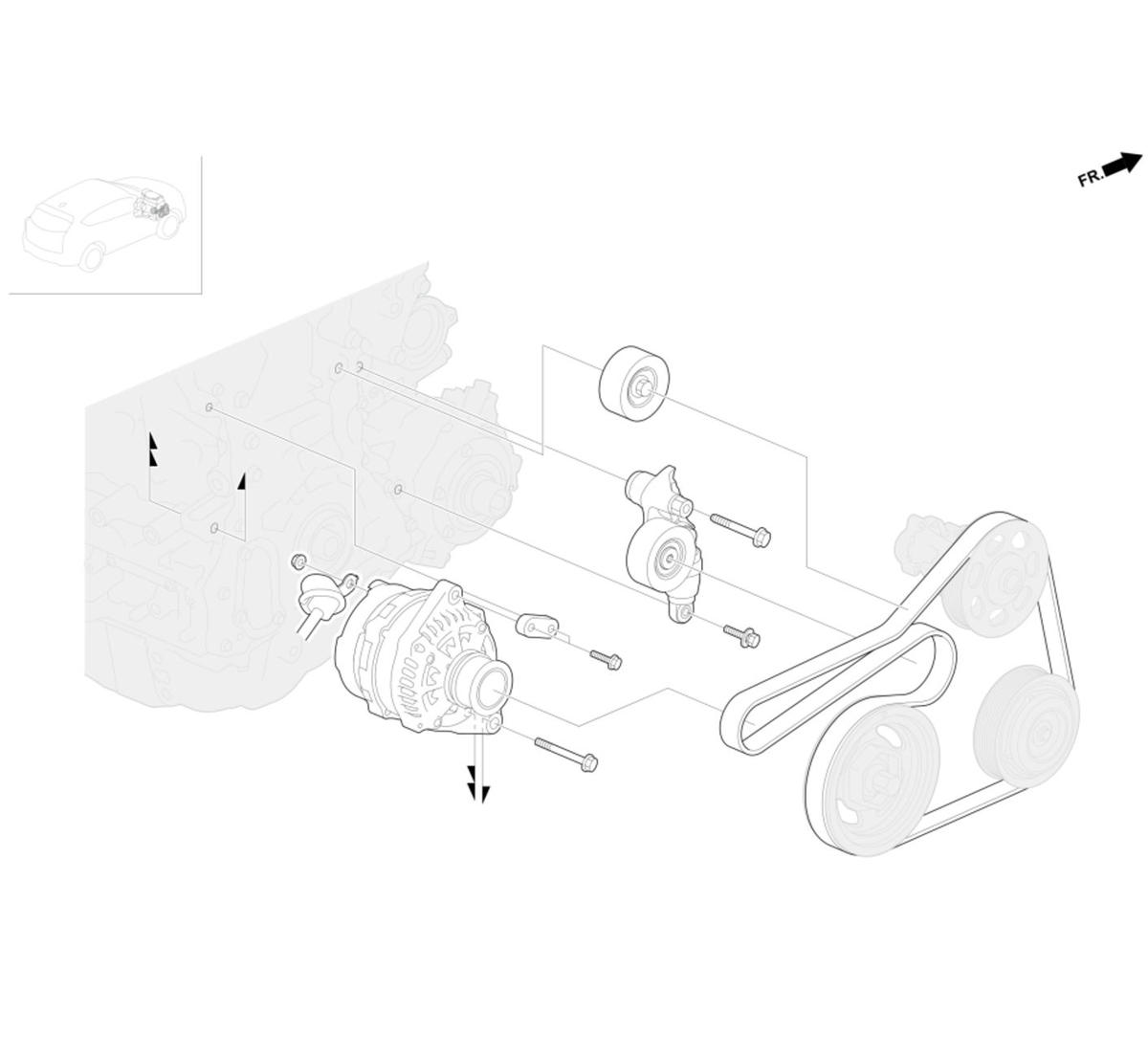 FR.