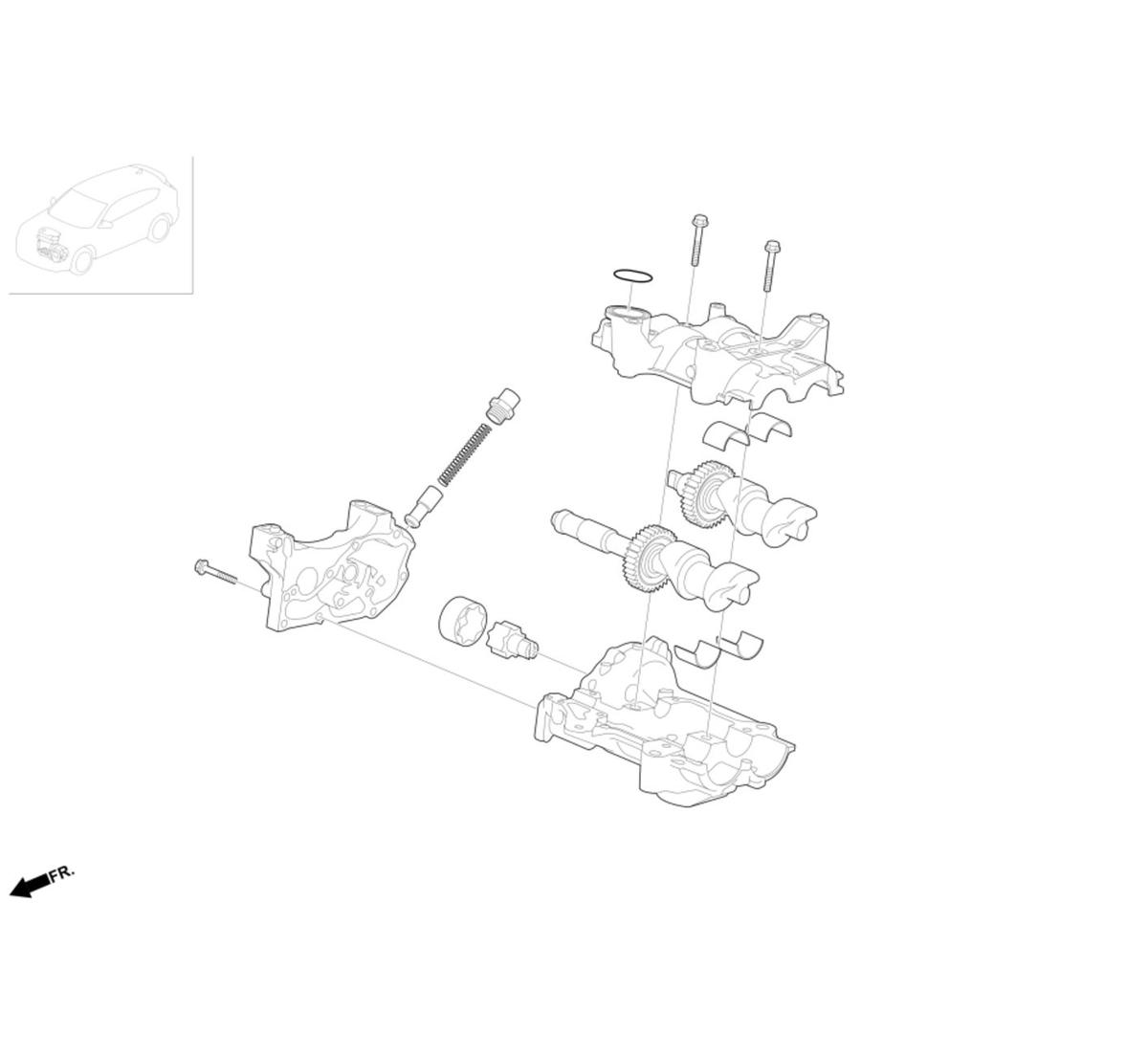 FR.