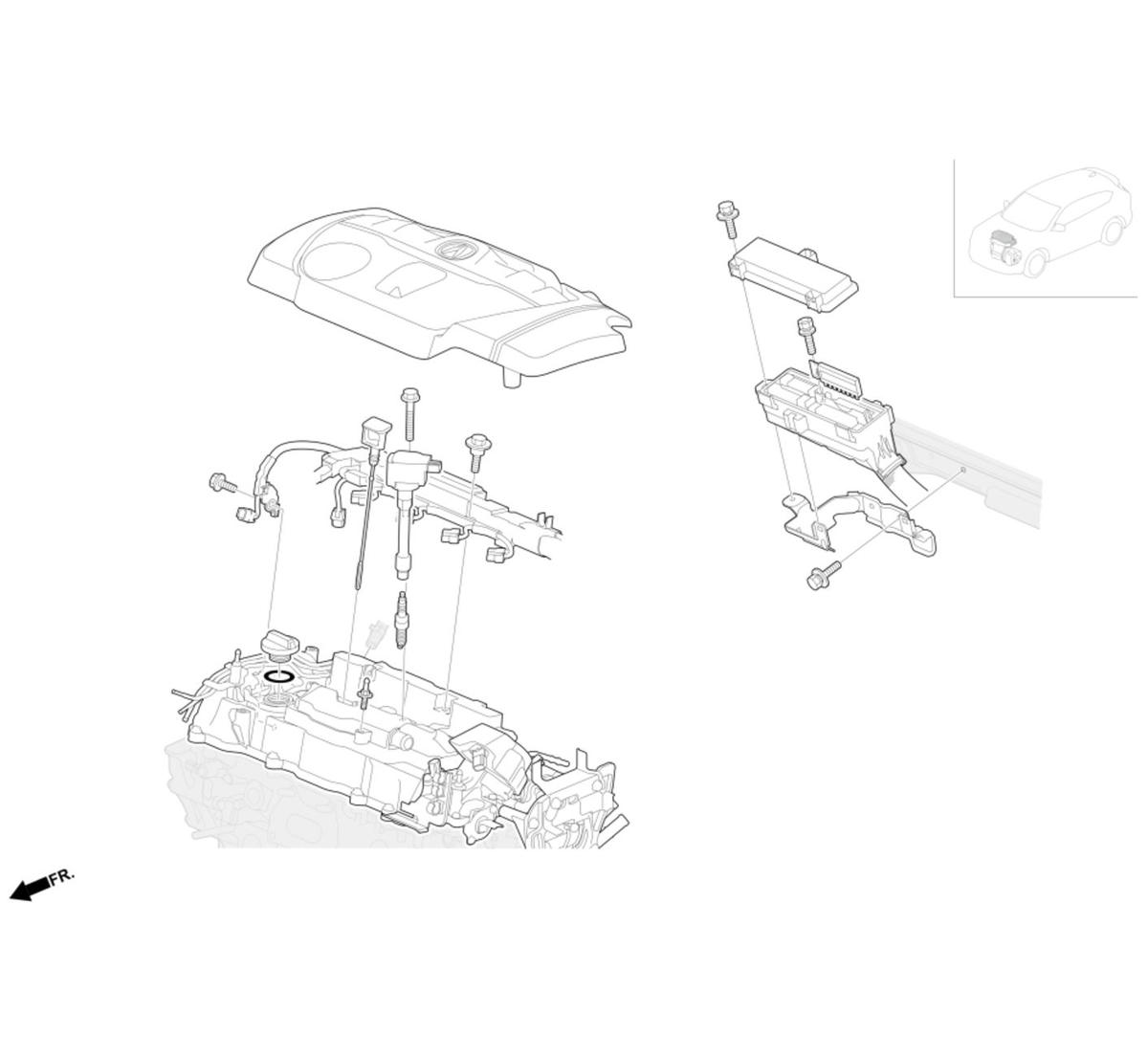 FR.