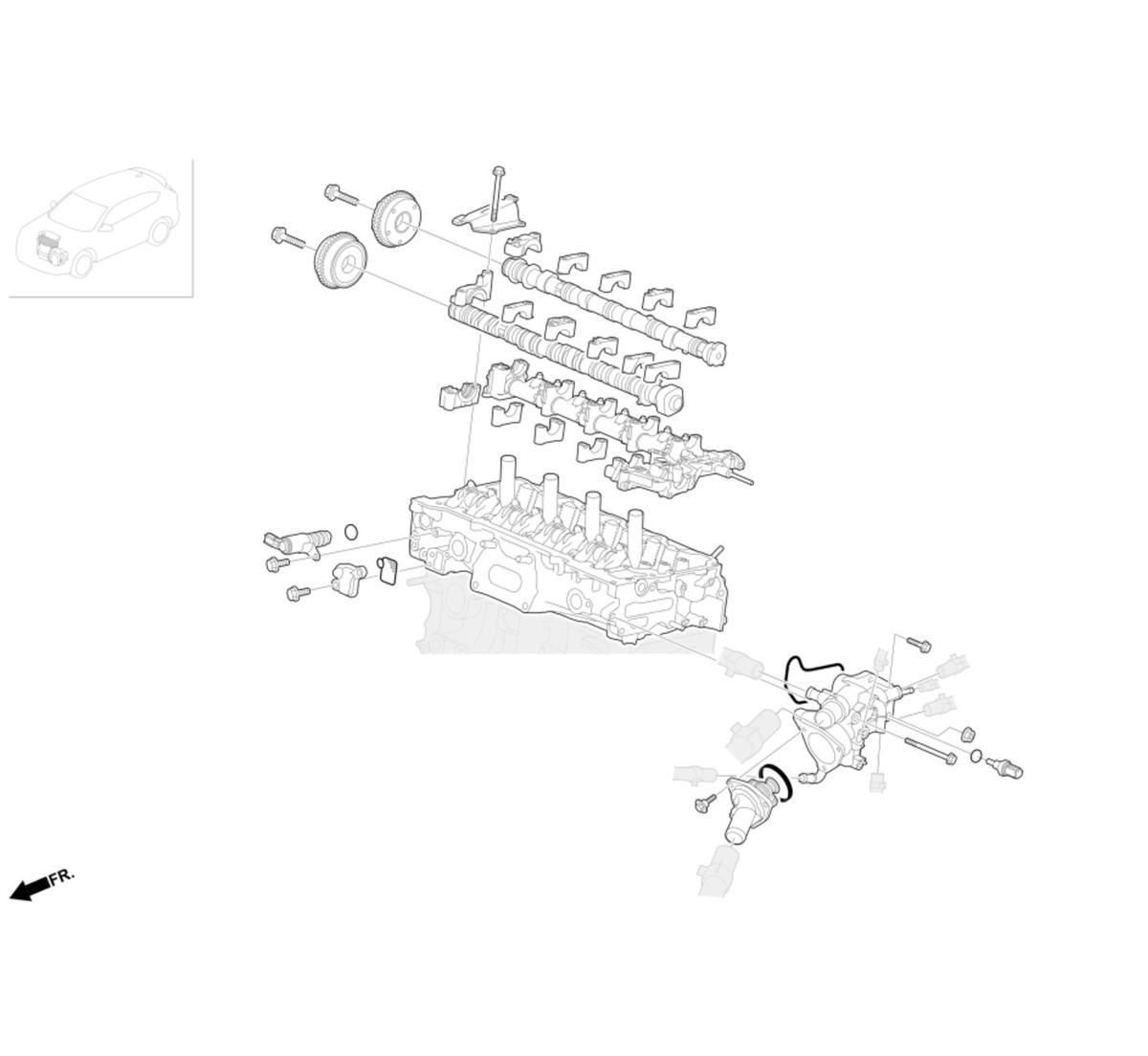 FR.