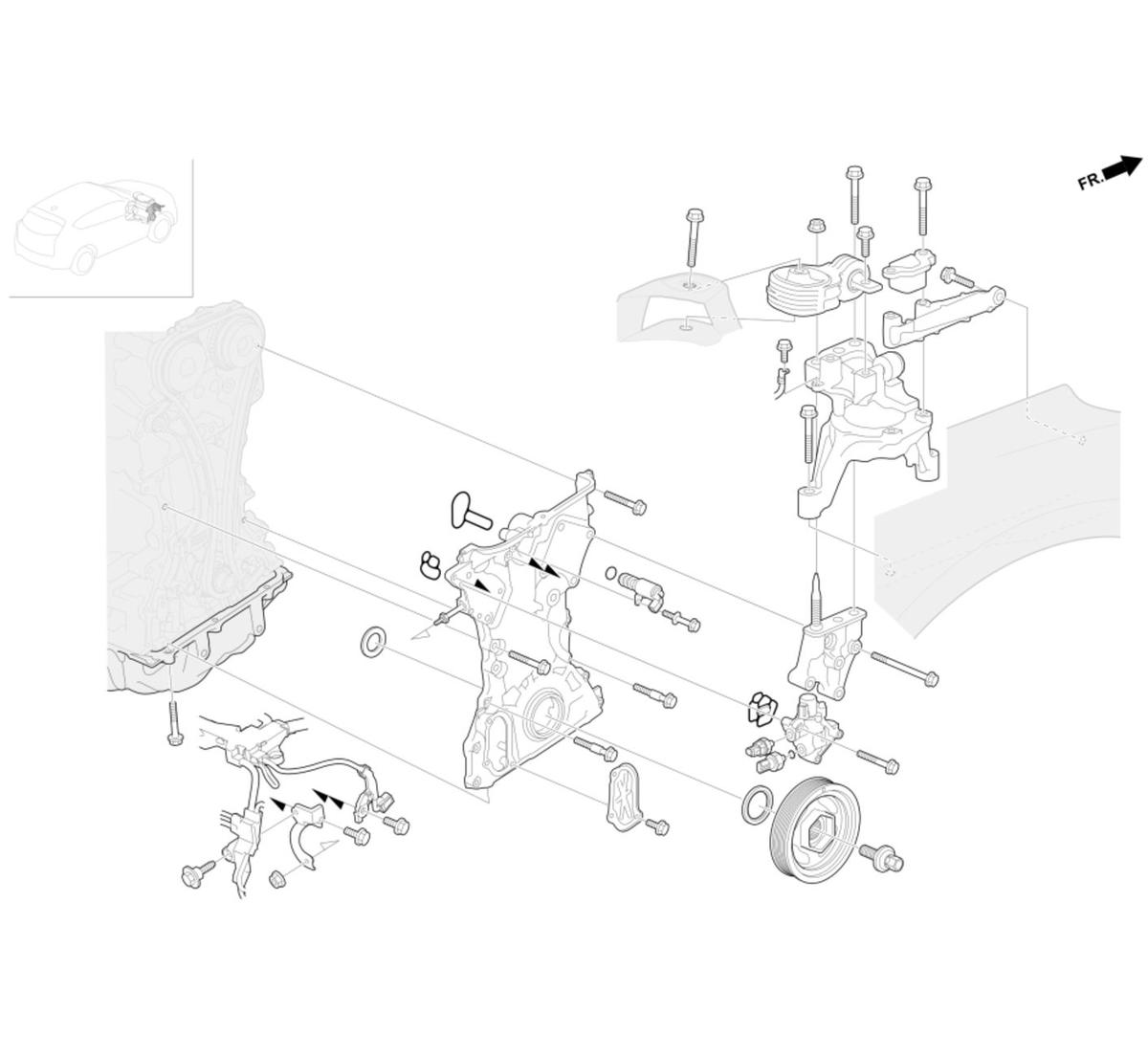 FR.