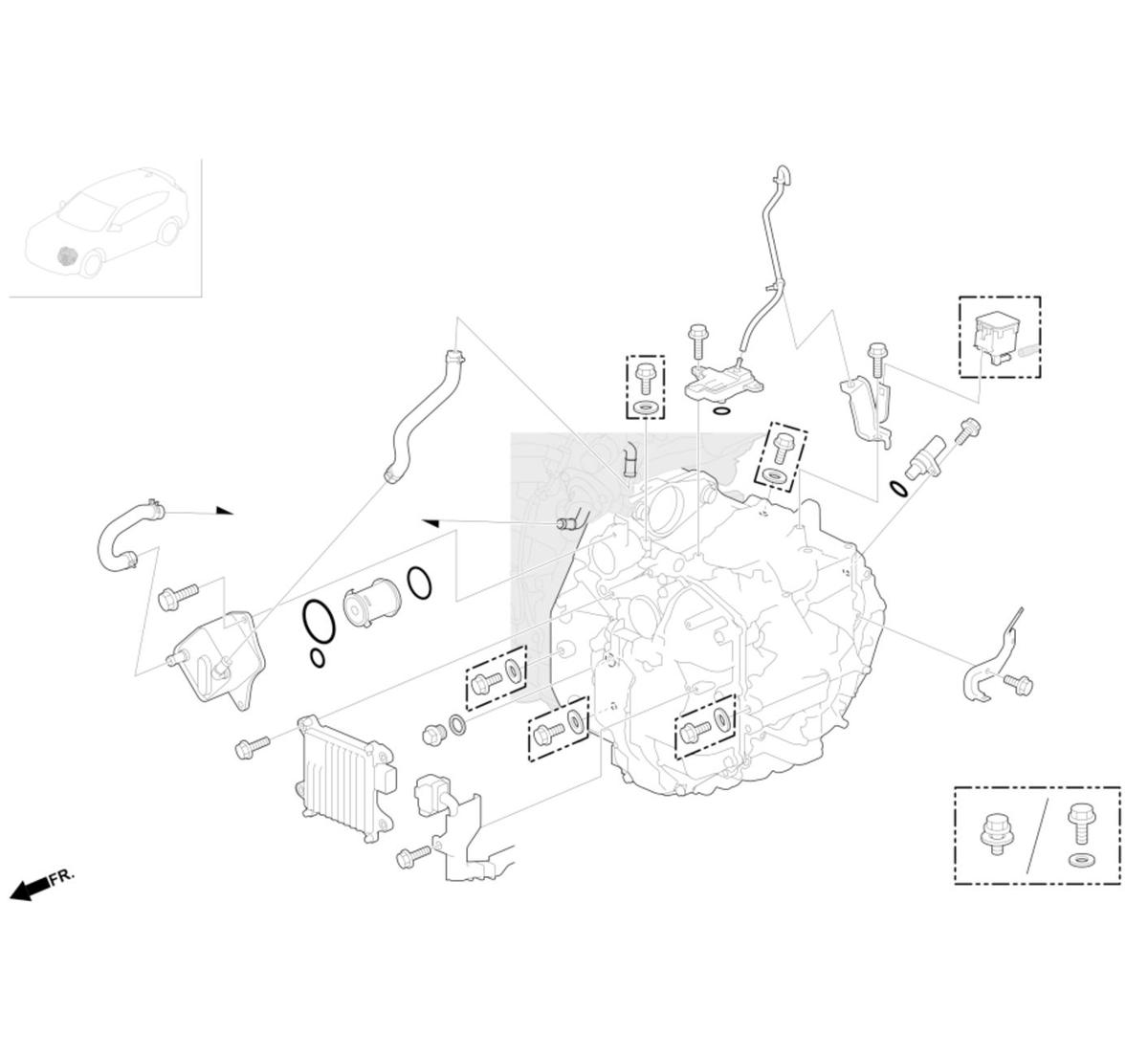 FR.