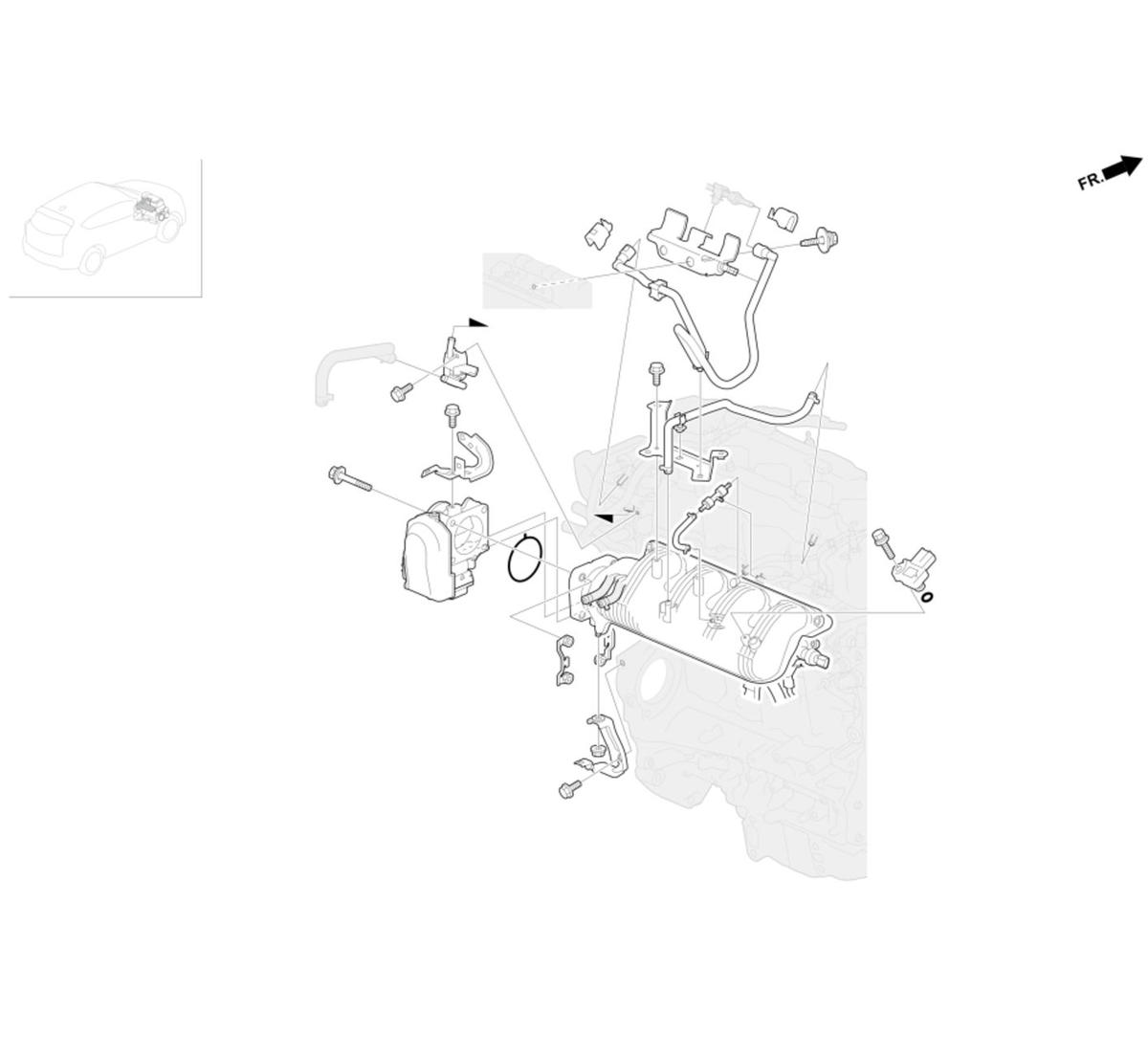 FR.