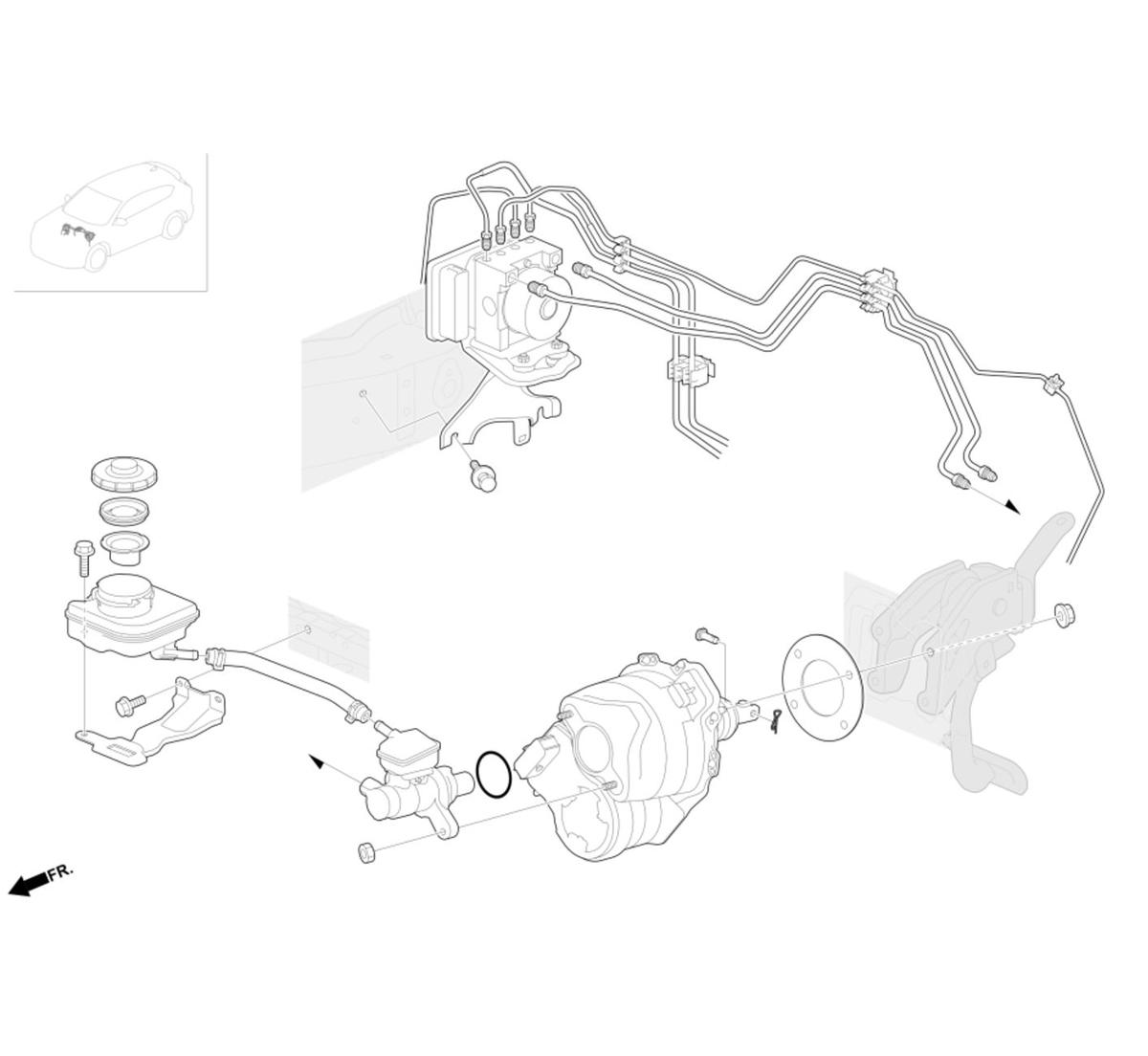 FR.