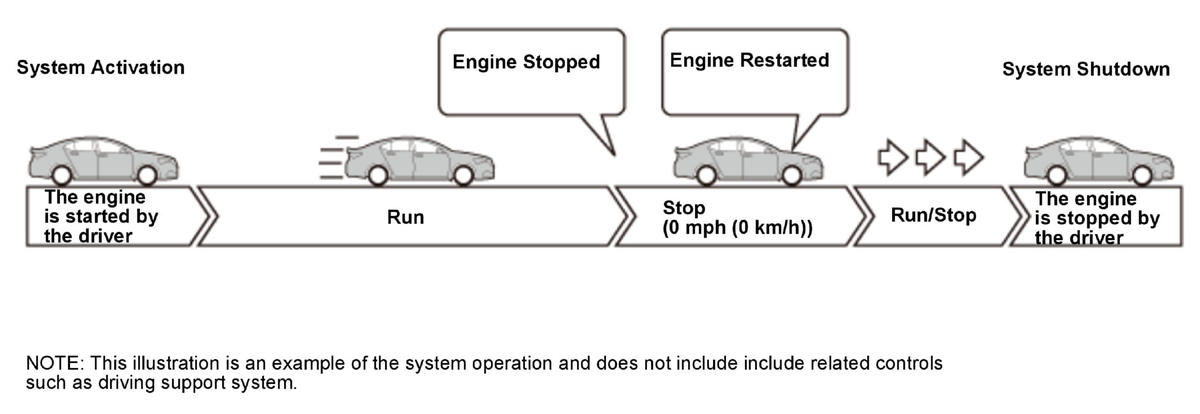 System Activation

Engine Stopped

Engine Restarted

System Shutdown

The engine is started by the driver

Run

Stop
(0 mph (0 km/h))

Run/Stop

The engine is stopped by the driver

NOTE: This illustration is an example of the system operation and does not include include related controls such as driving support system.