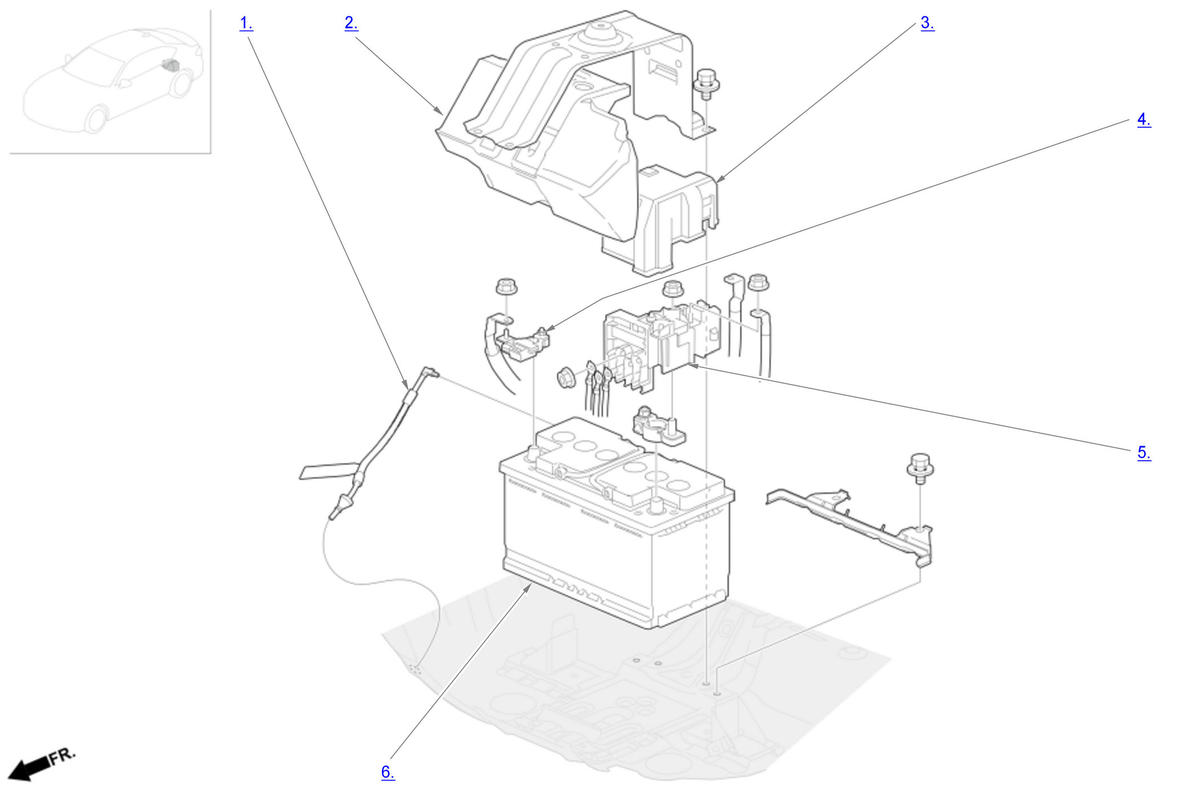 1.
2.
3.
4.
5.
6.
FR.