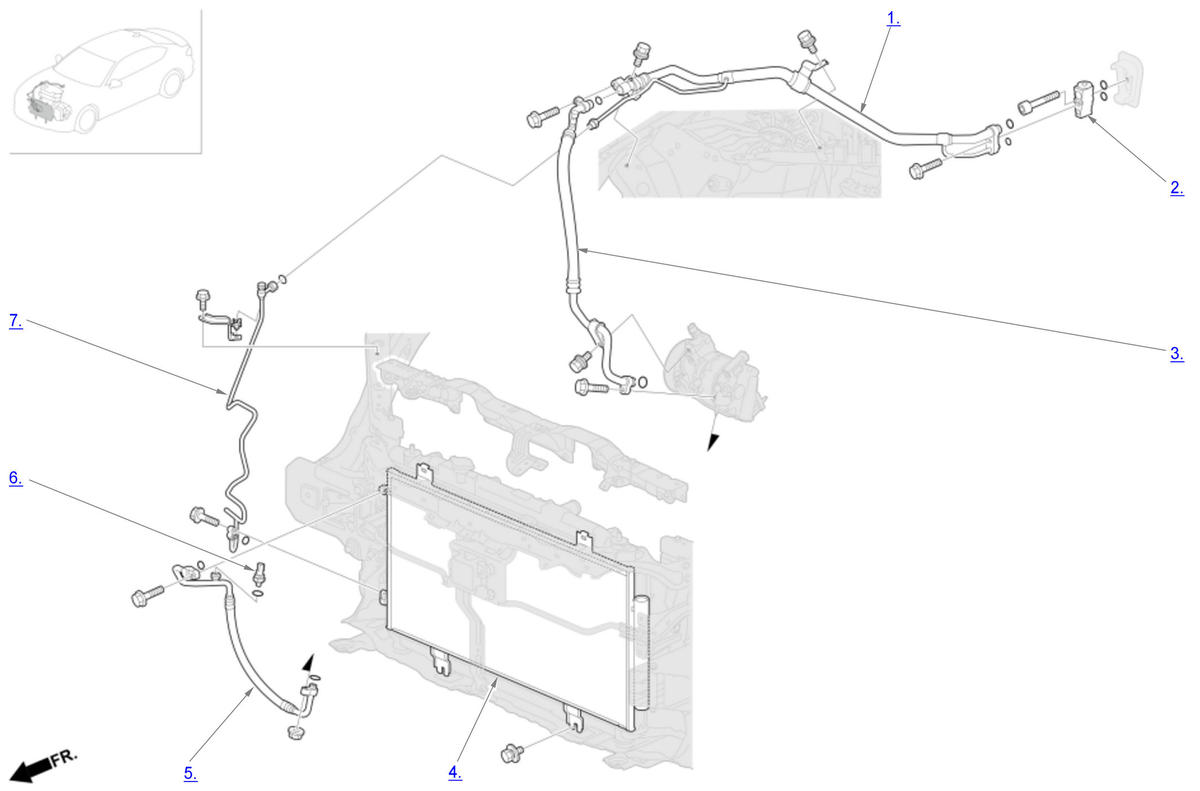 1.
2.
3.
7.
6.
5.
4.
FR.