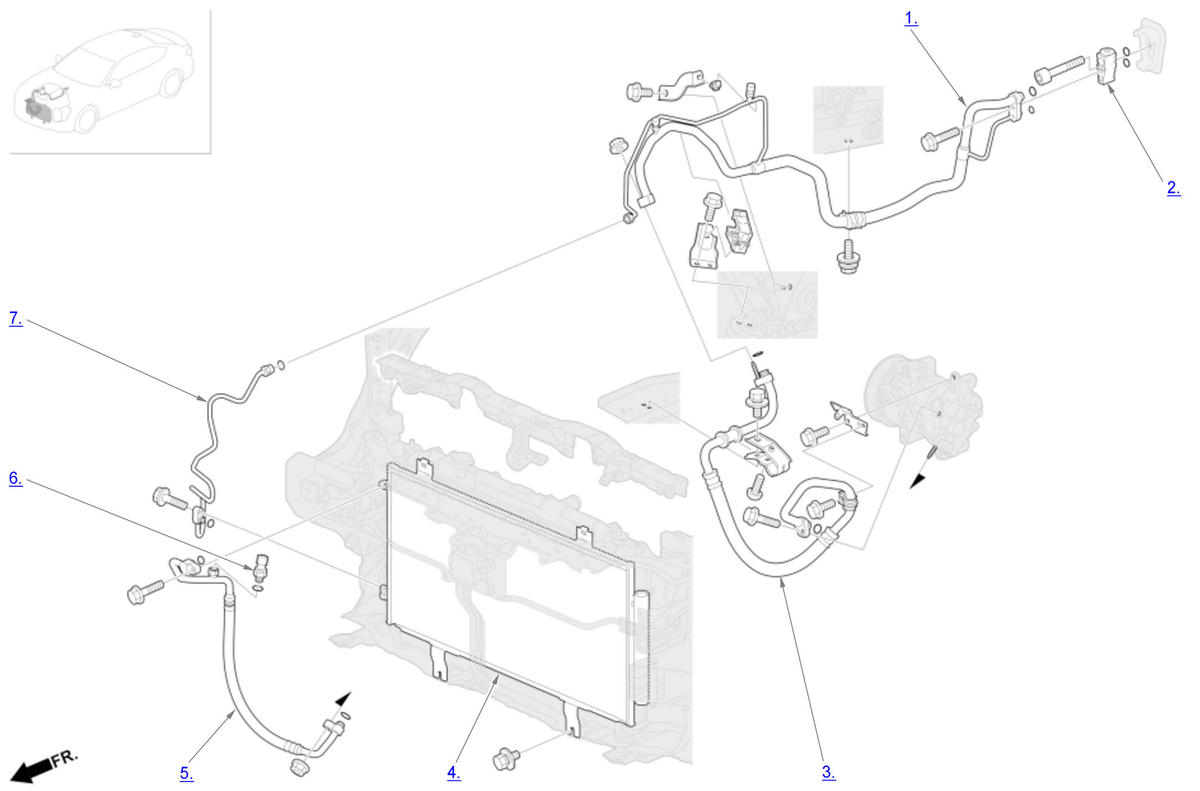 1.

2.

7.

6.

FR.

5.

4.

3.