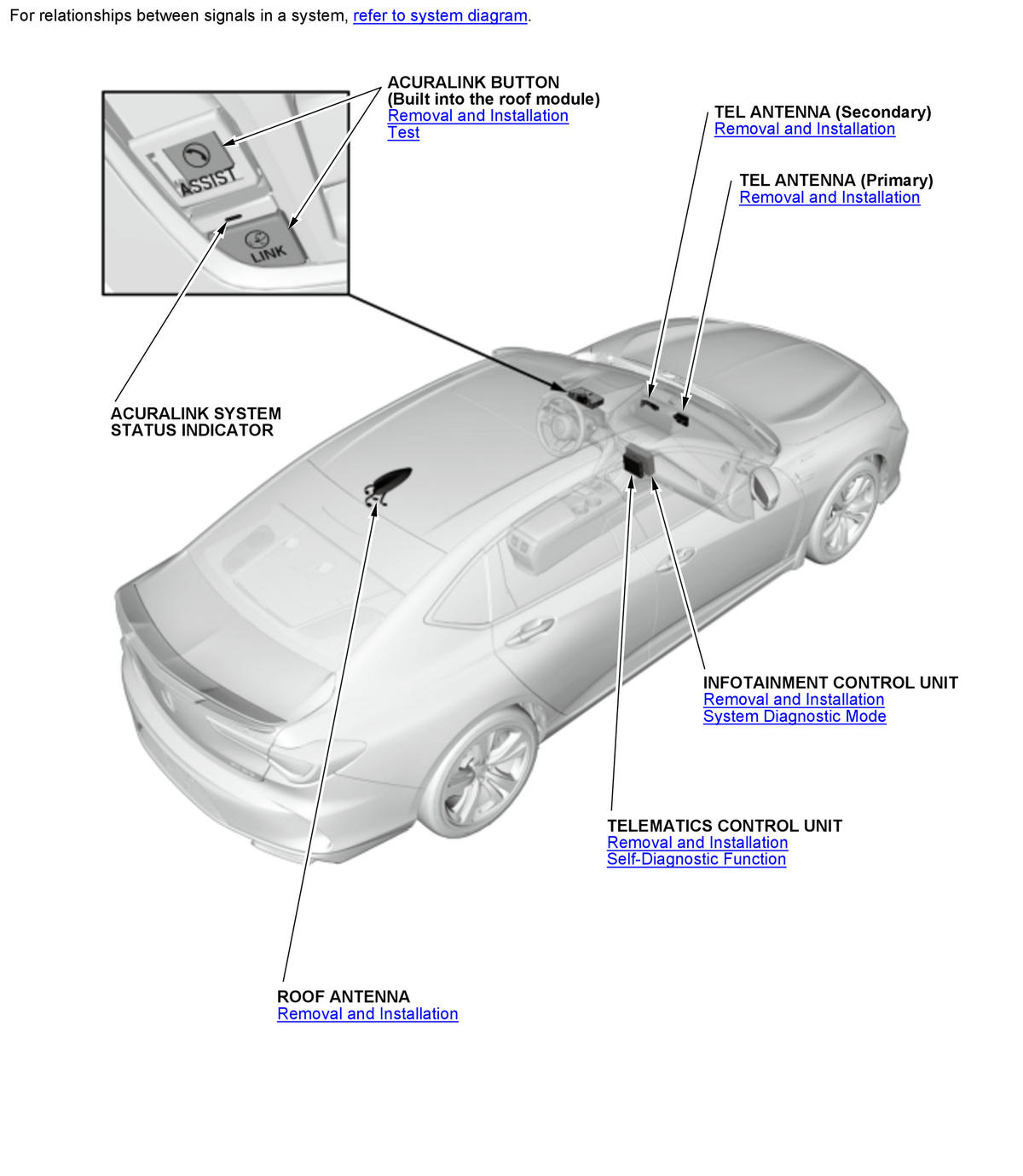 For relationships between signals in a system, refer to system diagram.

ACURALINK BUTTON
(Built into the roof module)
Removal and Installation
Test

ASSIST
LINK

TEL ANTENNA (Secondary)
Removal and Installation

TEL ANTENNA (Primary)
Removal and Installation

ACURALINK SYSTEM
STATUS INDICATOR

INFOTAINMENT CONTROL UNIT
Removal and Installation
System Diagnostic Mode

TELEMATICS CONTROL UNIT
Removal and Installation
Self-Diagnostic Function

ROOF ANTENNA
Removal and Installation