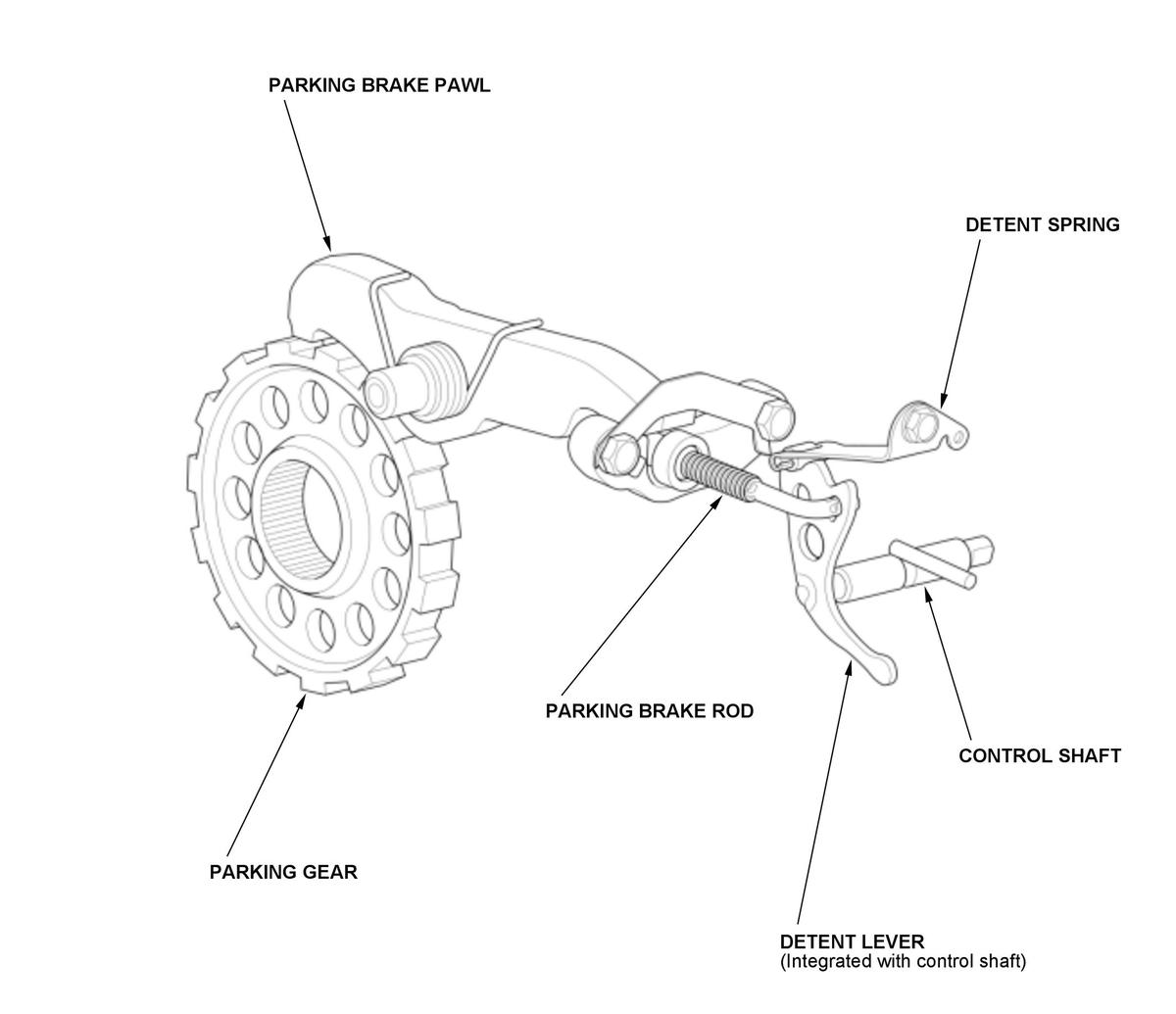 PARKING BRAKE PAWL

DETENT SPRING

PARKING BRAKE ROD

CONTROL SHAFT

PARKING GEAR

DETENT LEVER
(Integrated with control shaft)