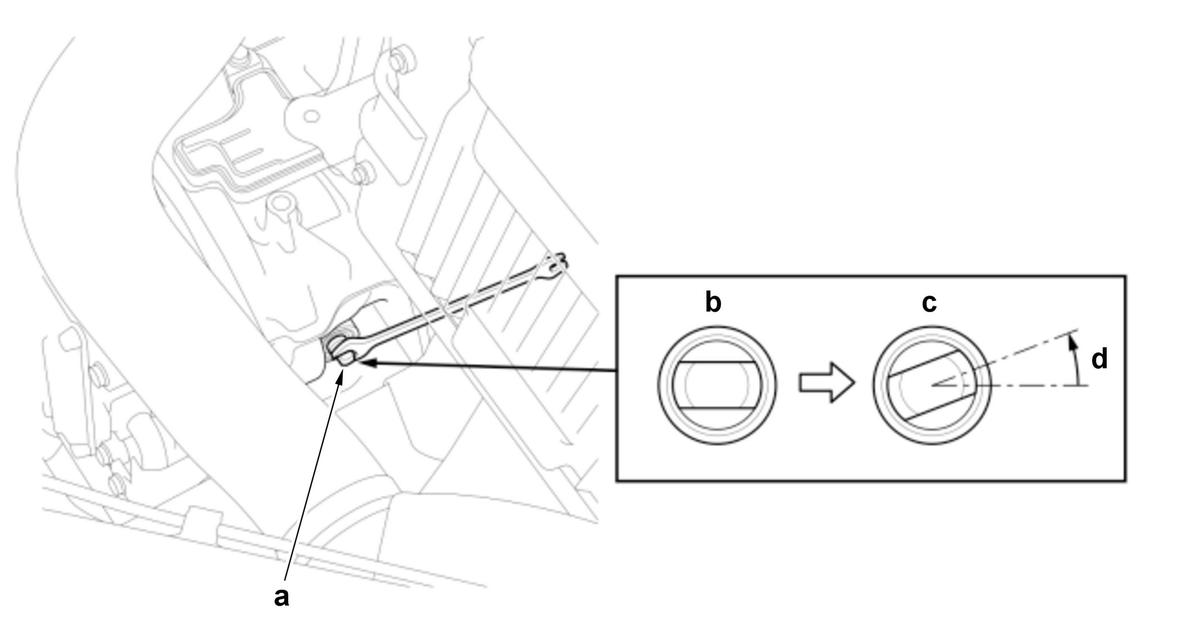 b
c
d
a