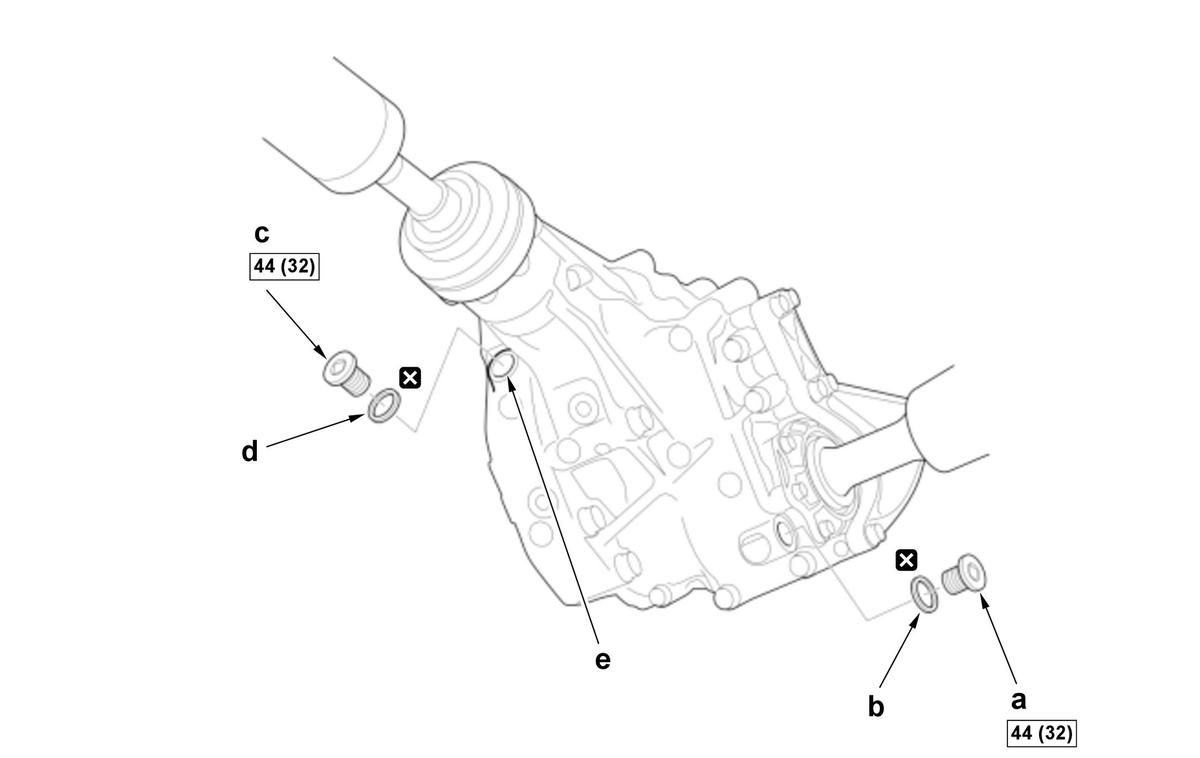 c
44 (32)

d

e

b

a
44 (32)