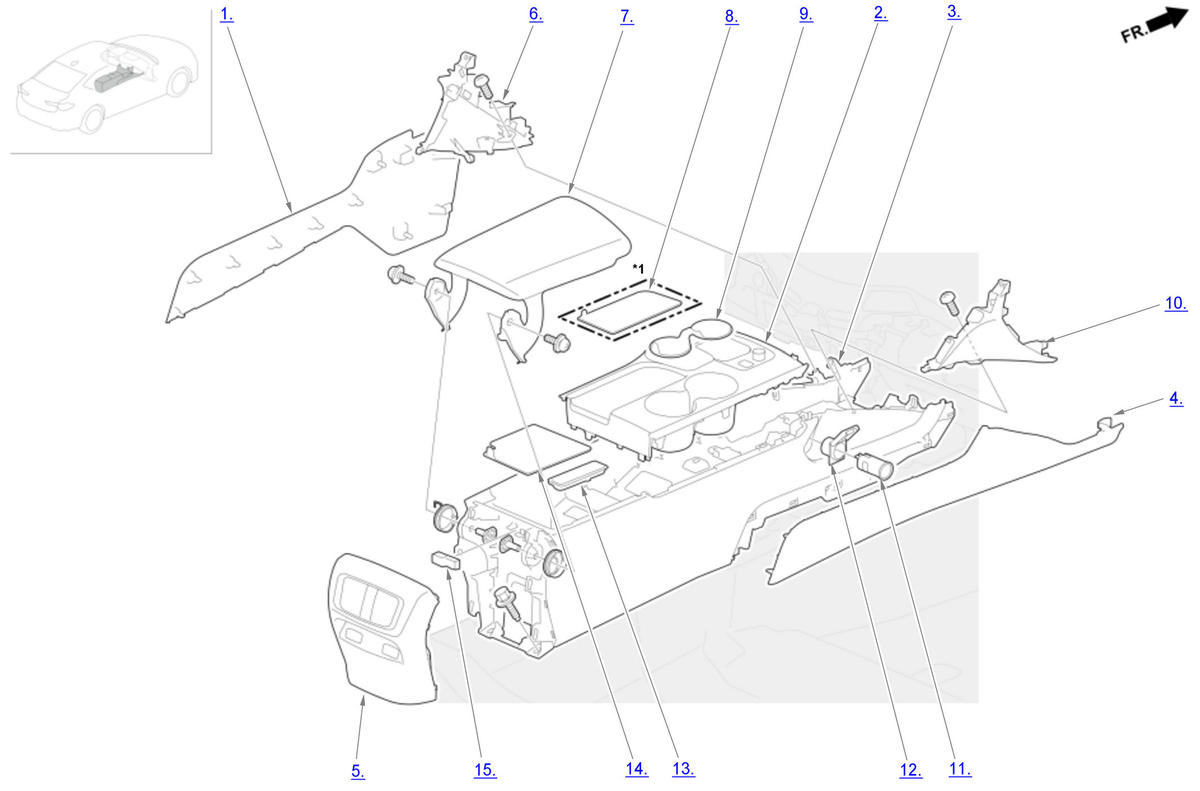 1.
6.
7.
8.
9.
2.
3.
FR.
*1
10.
4.
5.
15.
14.
13.
12.
11.