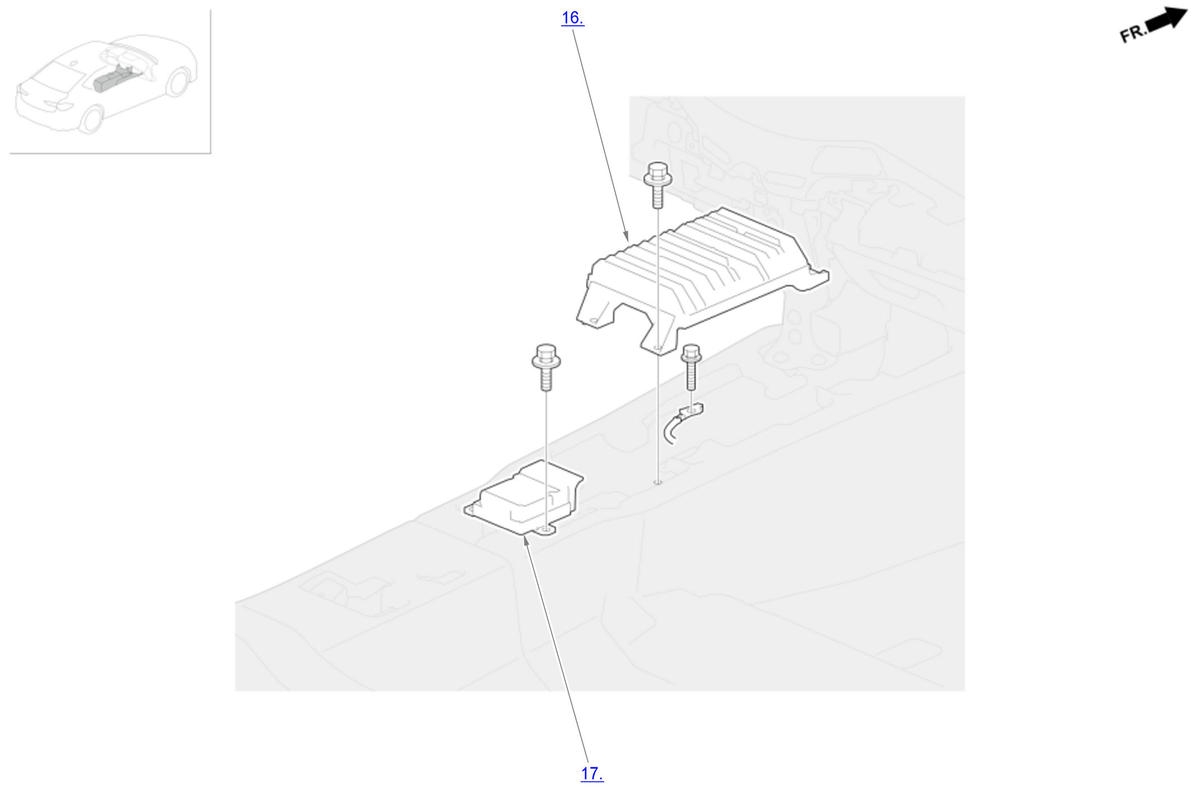 16.

FR.

17.