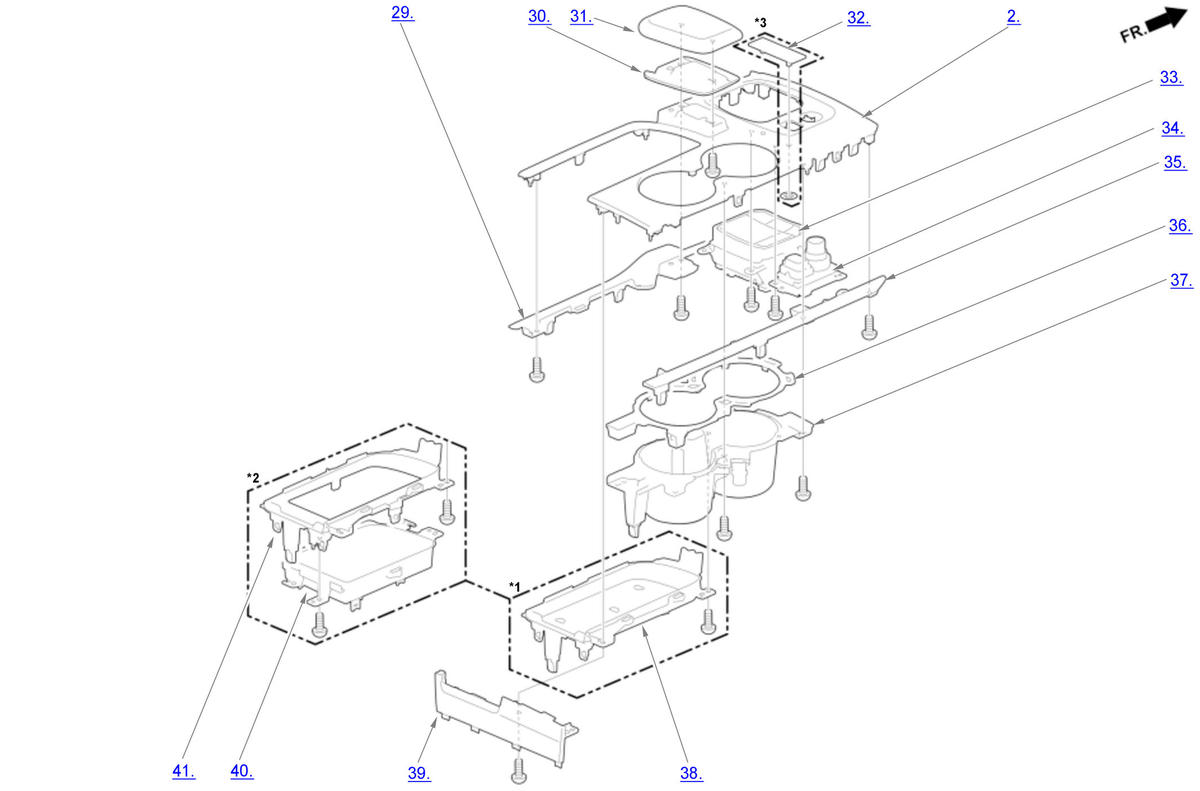 29.
30.
31.
*3
32.
2.
FR.
33.
34.
35.
36.
37.
*2
*1
41.
40.
39.
38.