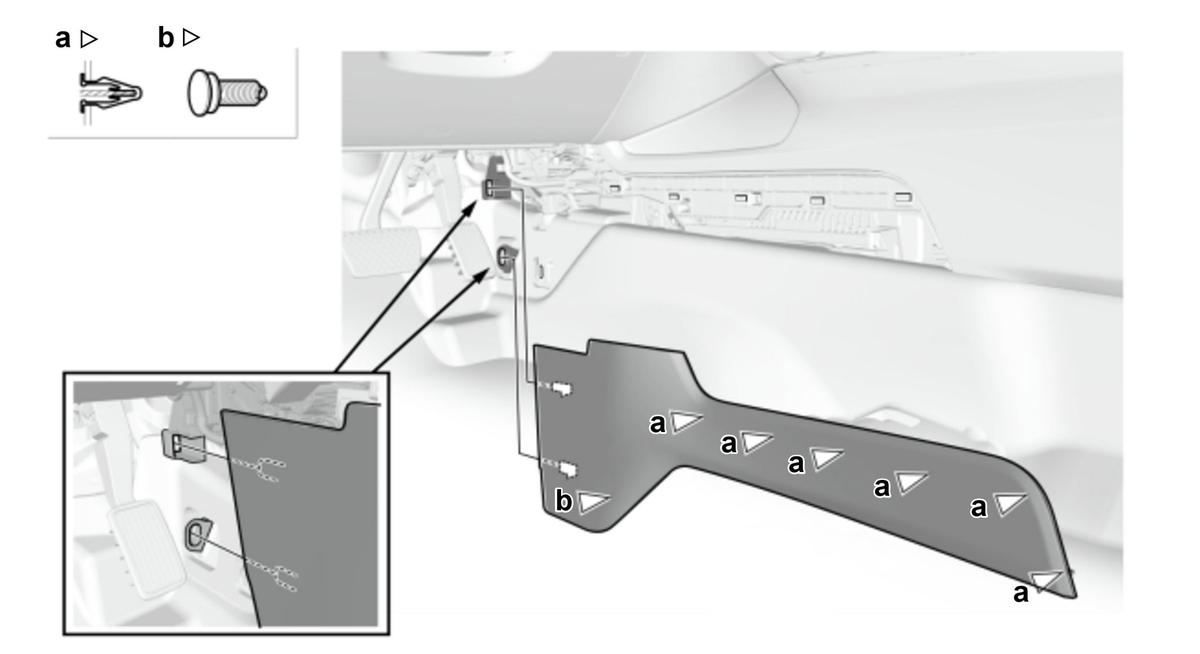 a ▷ b ▷

a a a a a b a