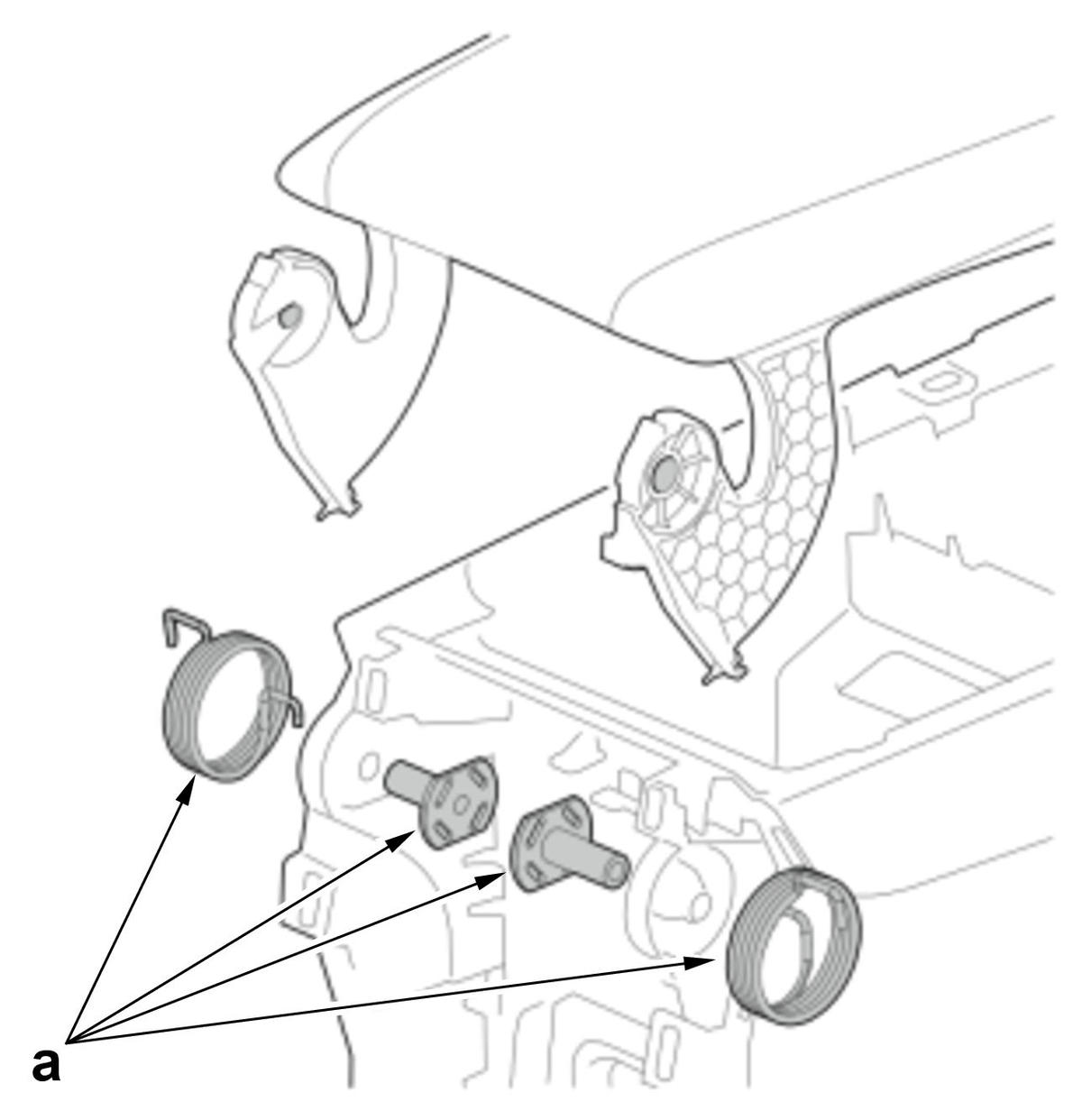 a