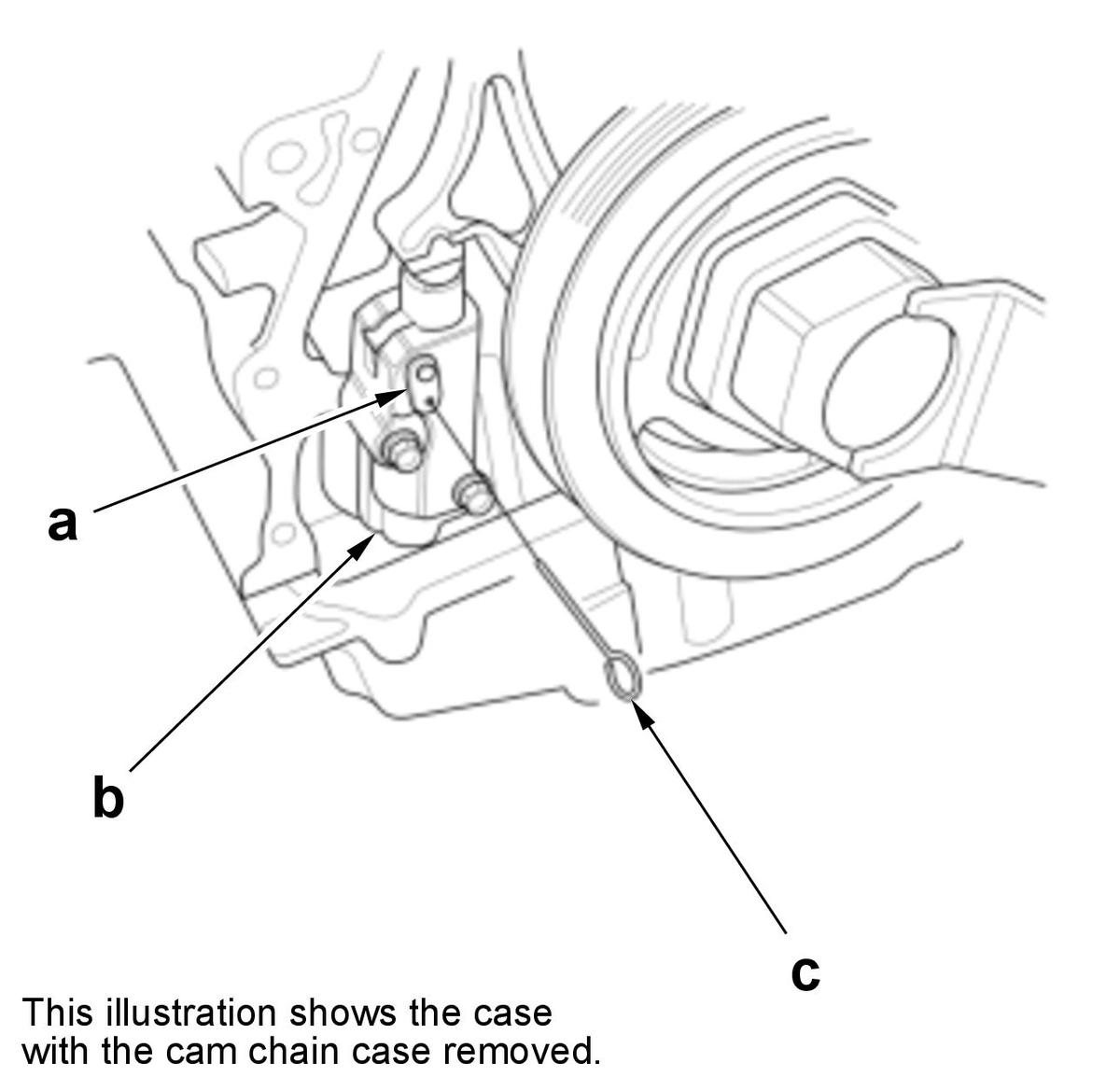 a

b

c

This illustration shows the case with the cam chain case removed.