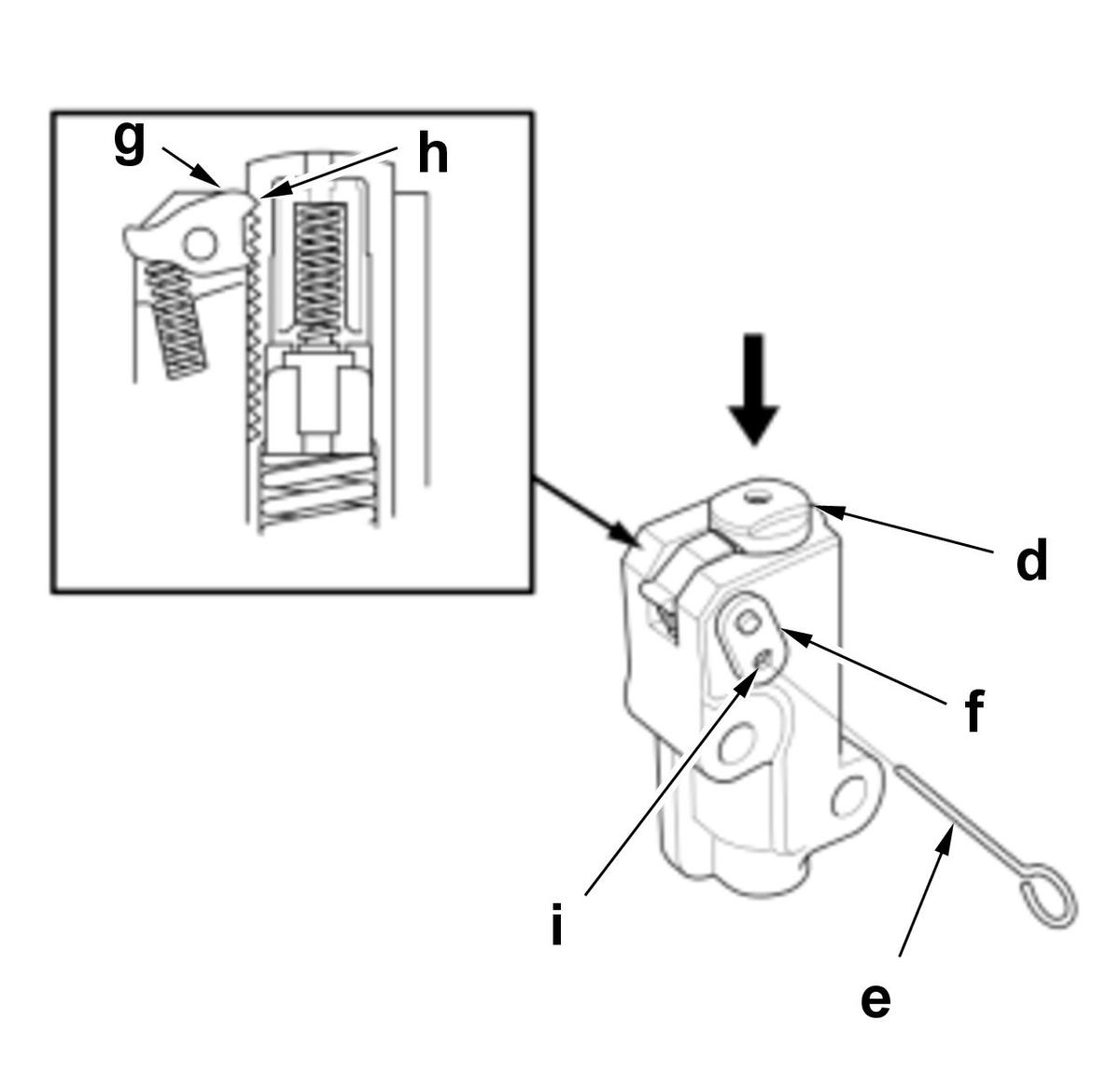 g
h
d
f
i
e