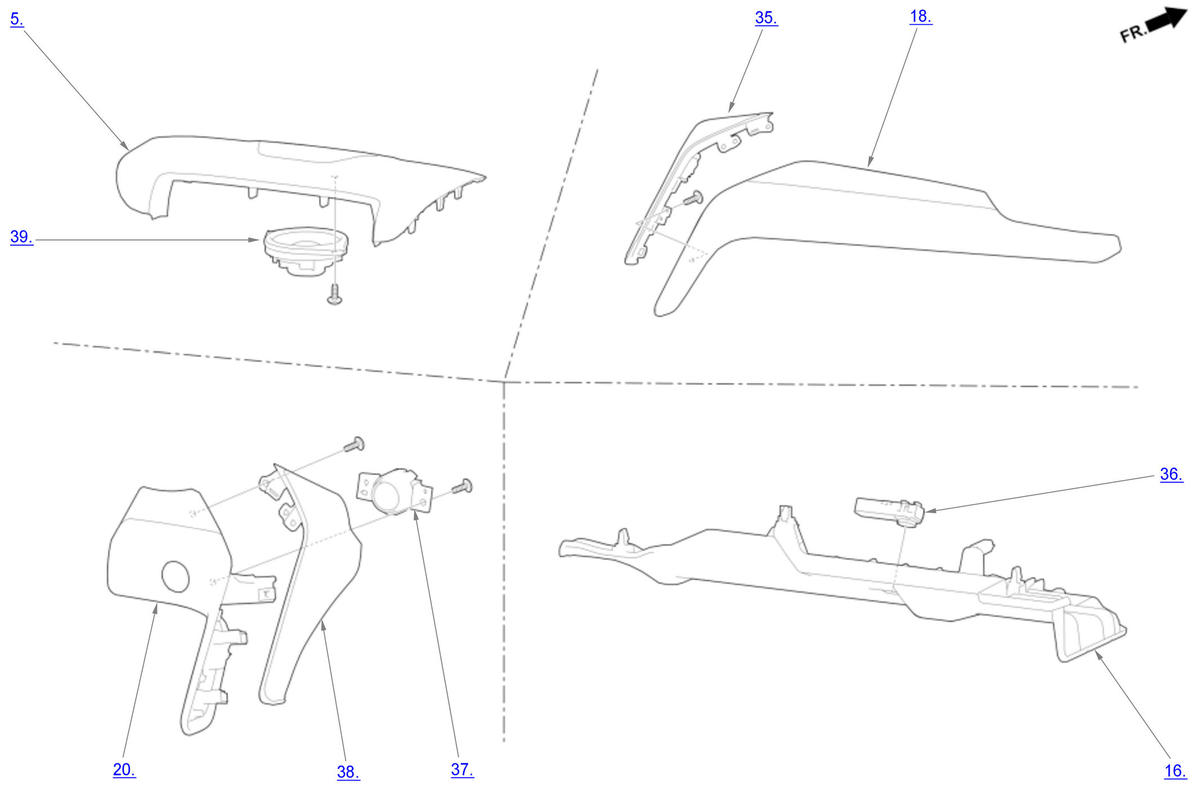 5.

35.

18.

FR.

39.

36.

20.

38.

37.

16.