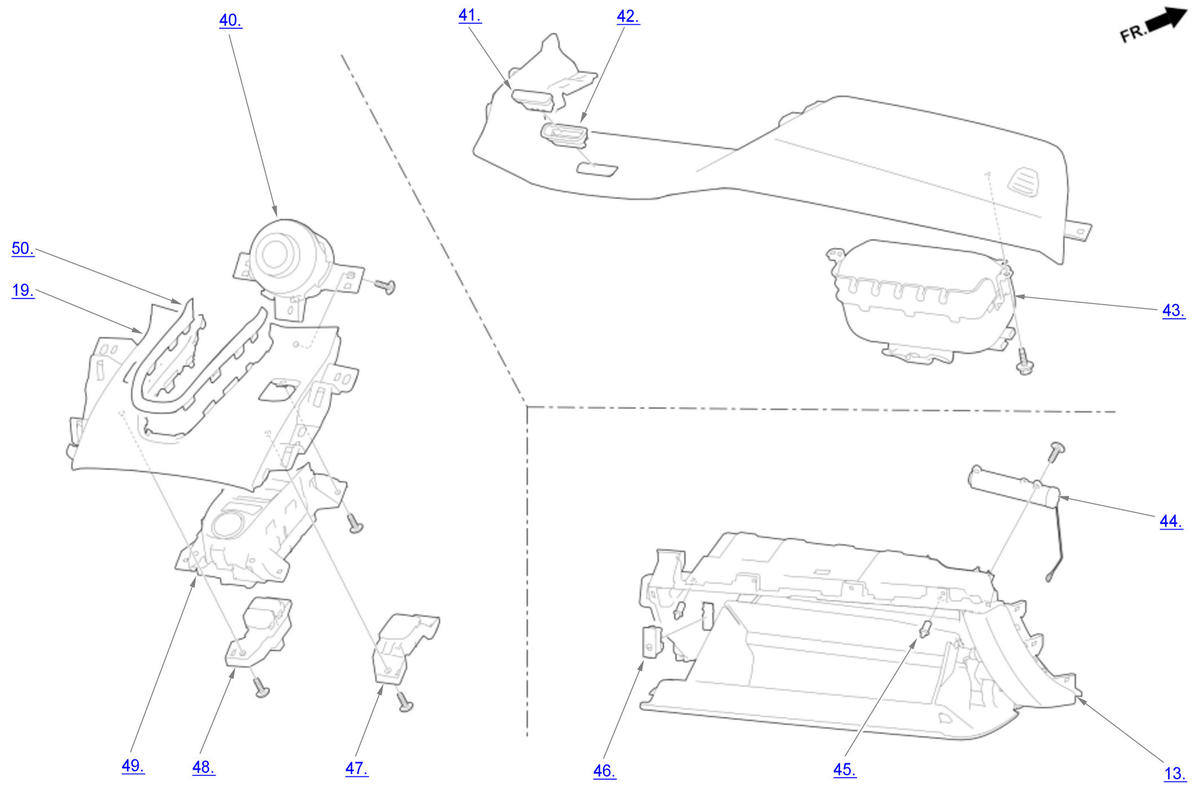 40.
41.
42.
FR.
50.
19.
43.
44.
49.
48.
47.
46.
45.
13.