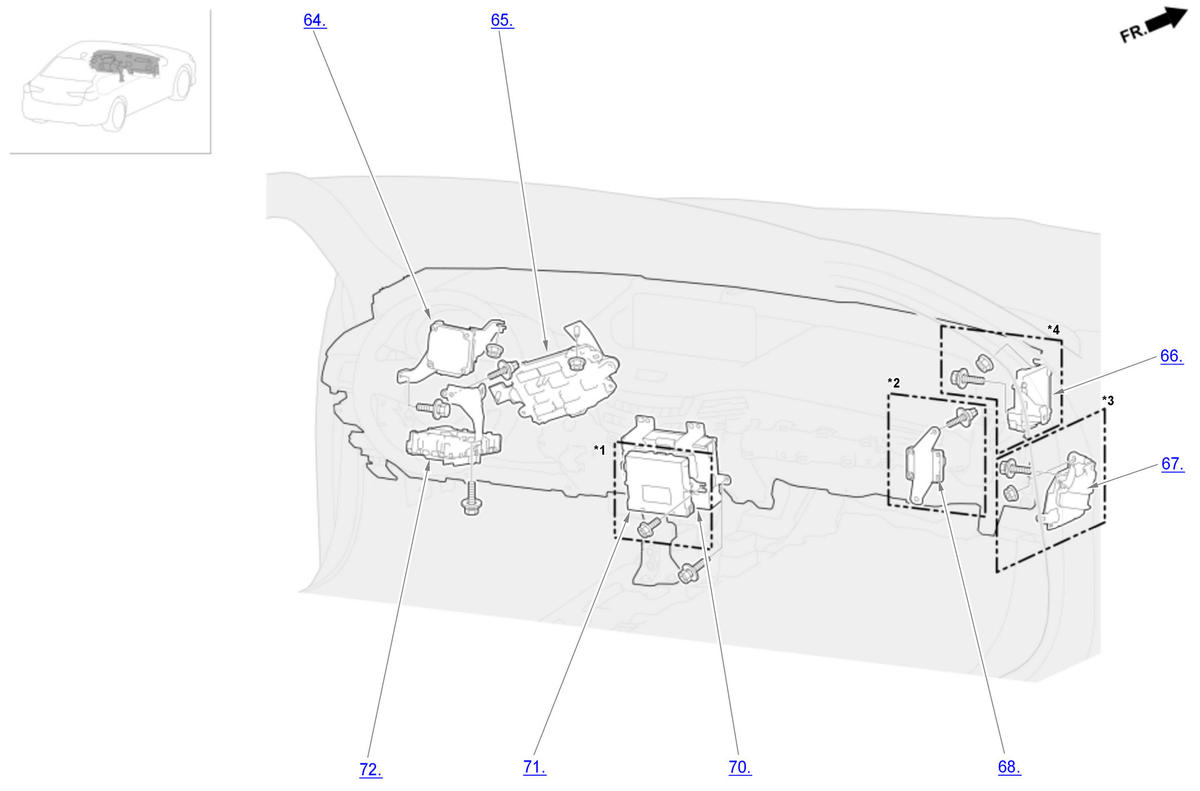 64.

65.

FR.

*4

66.

*2

*3

67.

*1

72.

71.

70.

68.