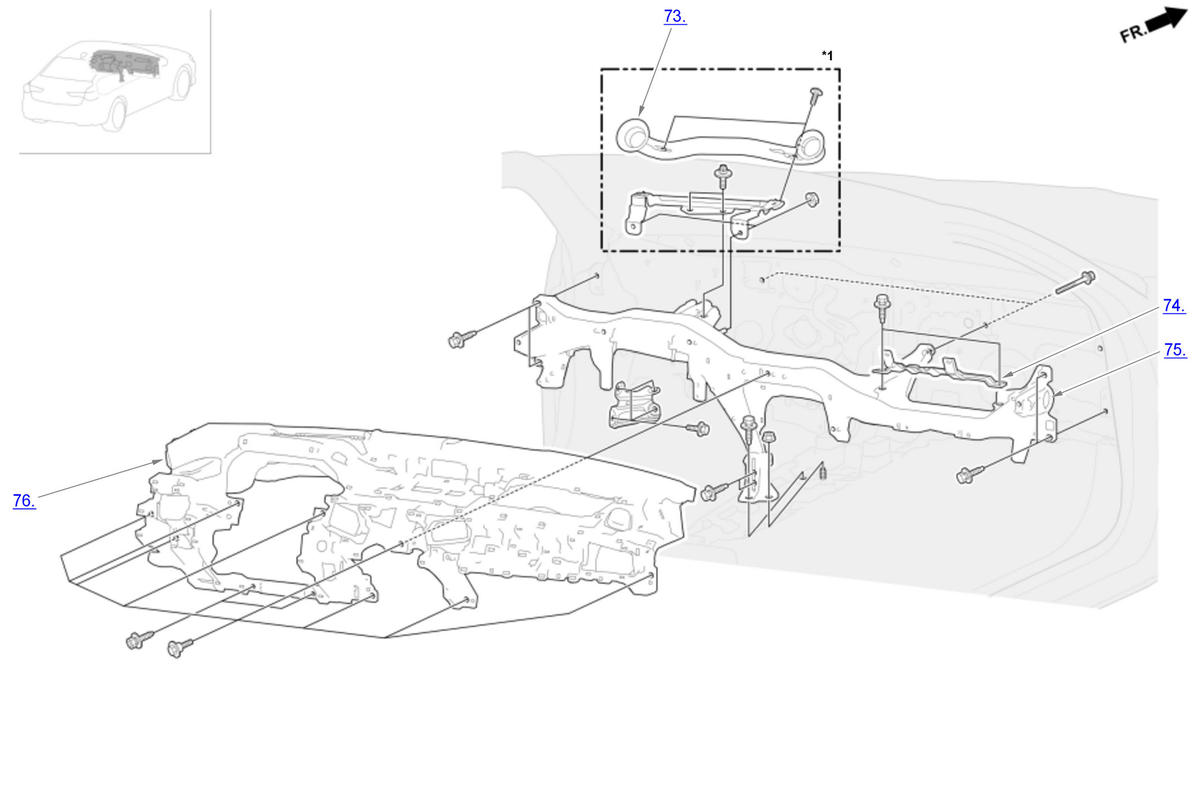 73.

*1

FR.

74.

75.

76.