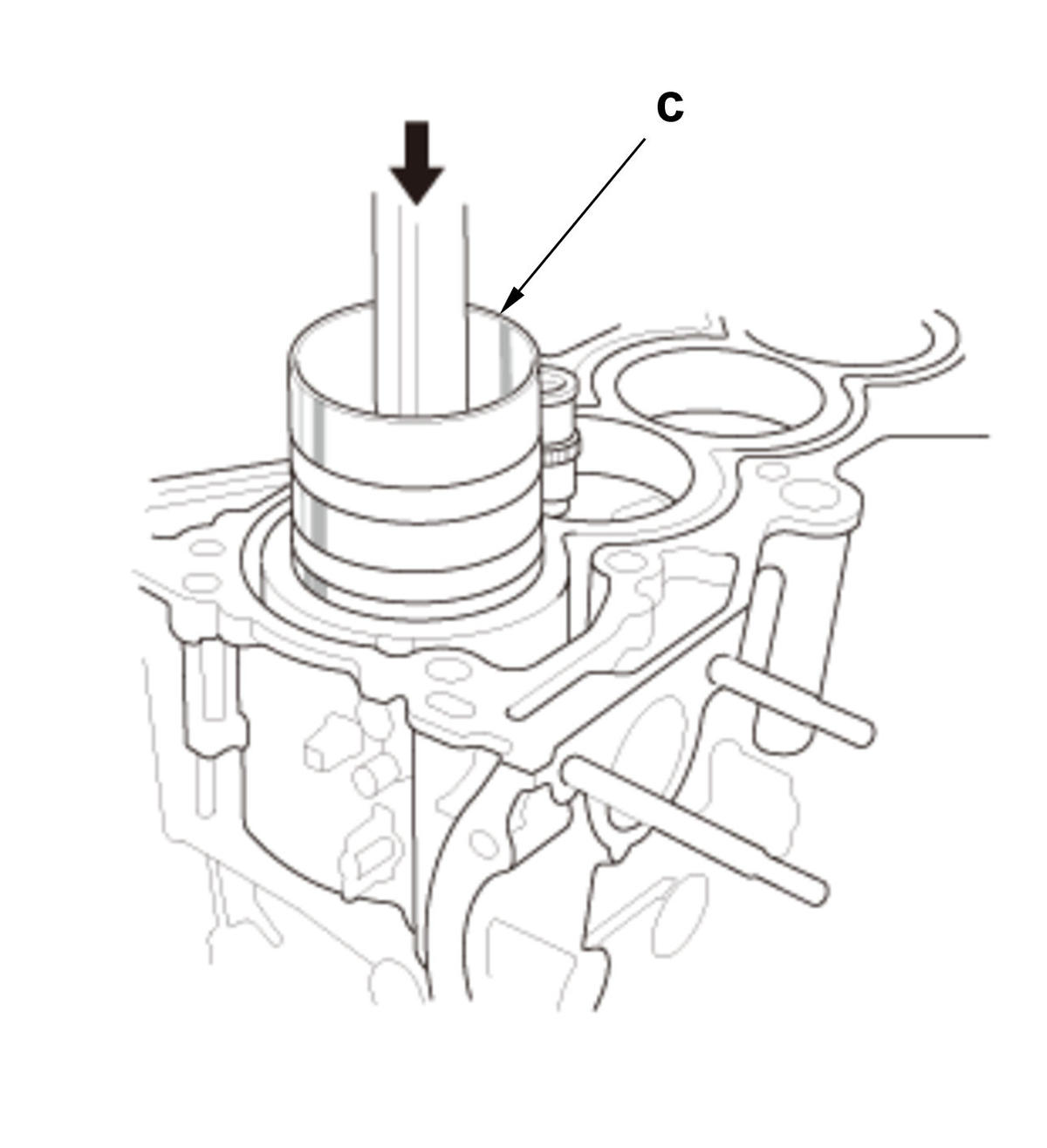 C