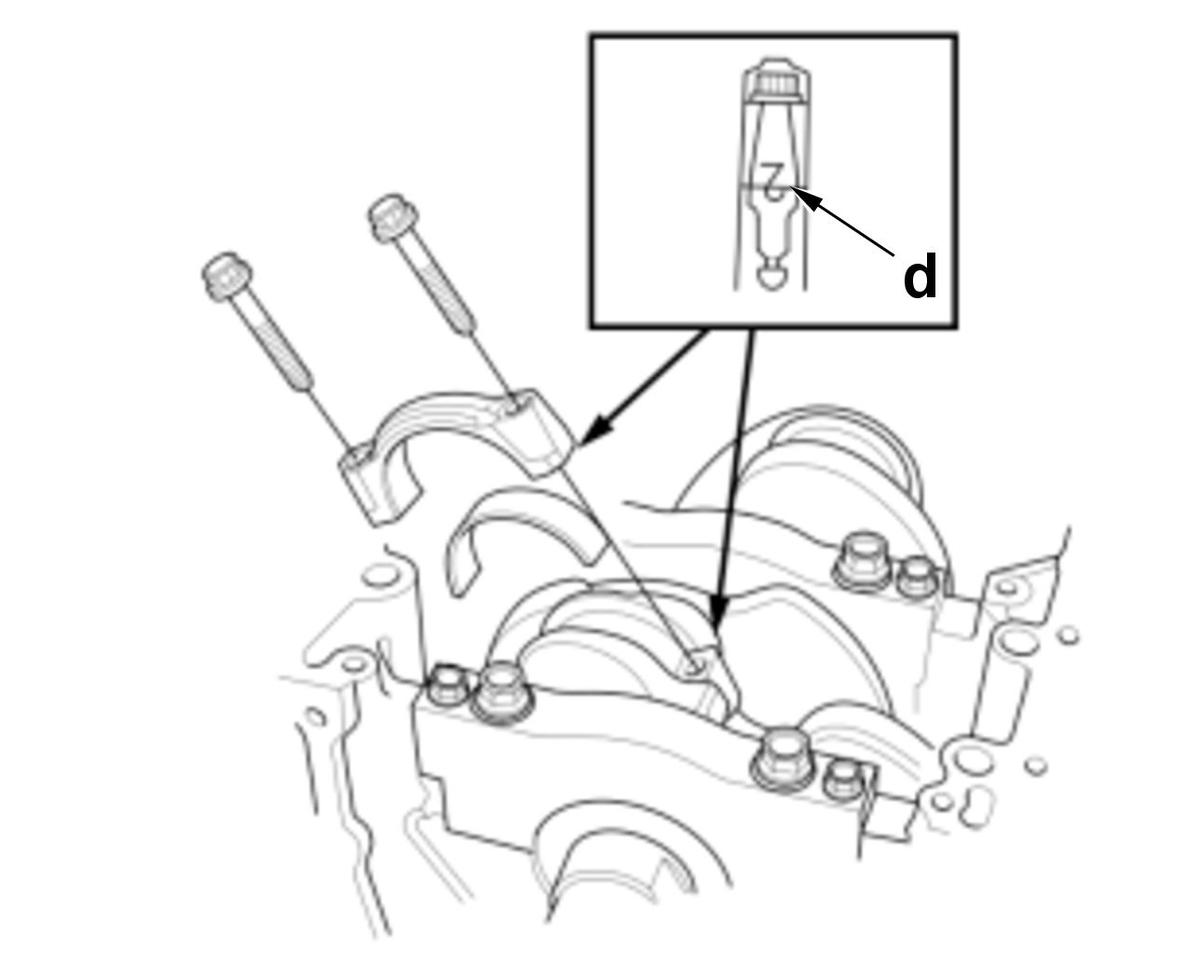 2

d