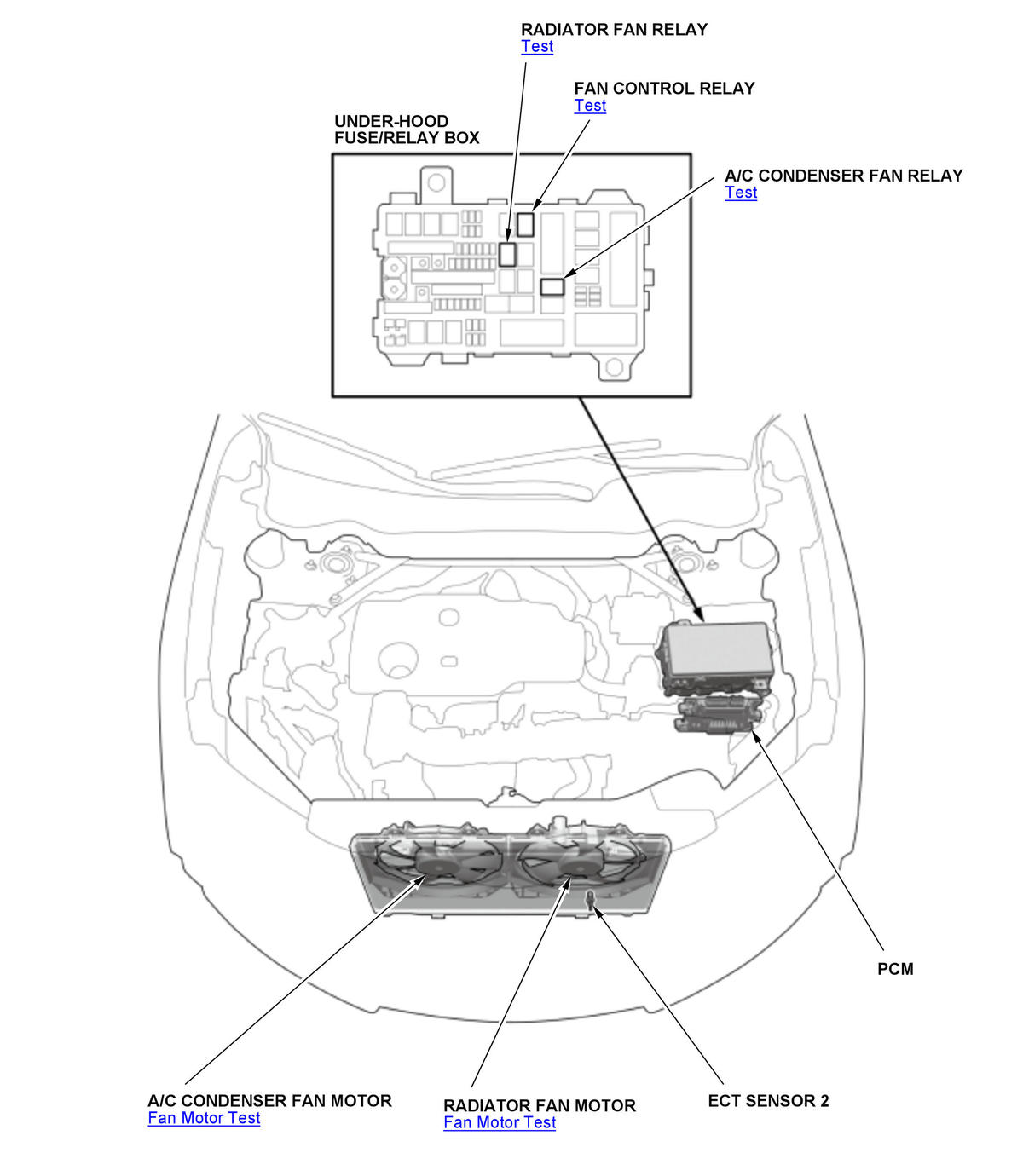 RADIATOR FAN RELAY
Test

FAN CONTROL RELAY
Test

UNDER-HOOD
FUSE/RELAY BOX

A/C CONDENSER FAN RELAY
Test

PCM

A/C CONDENSER FAN MOTOR
Fan Motor Test

RADIATOR FAN MOTOR
Fan Motor Test

ECT SENSOR 2